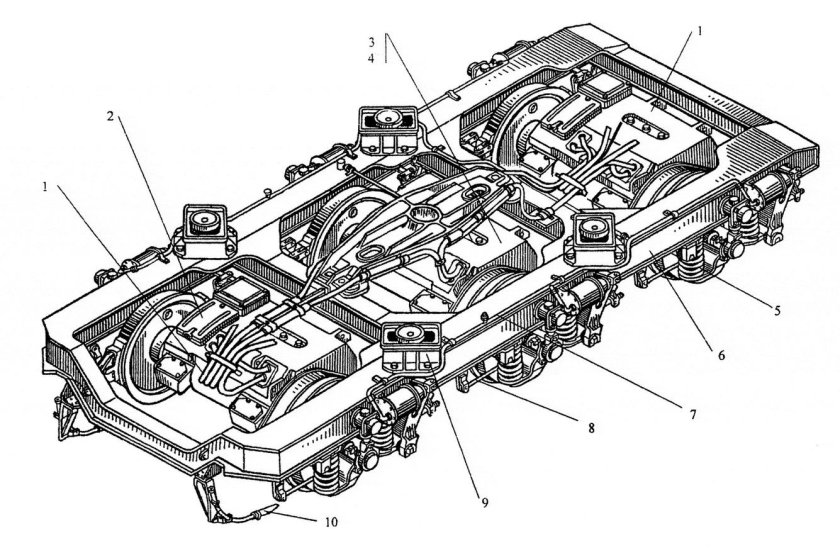 3
4
1
2
1
5
6
7
8
9
10