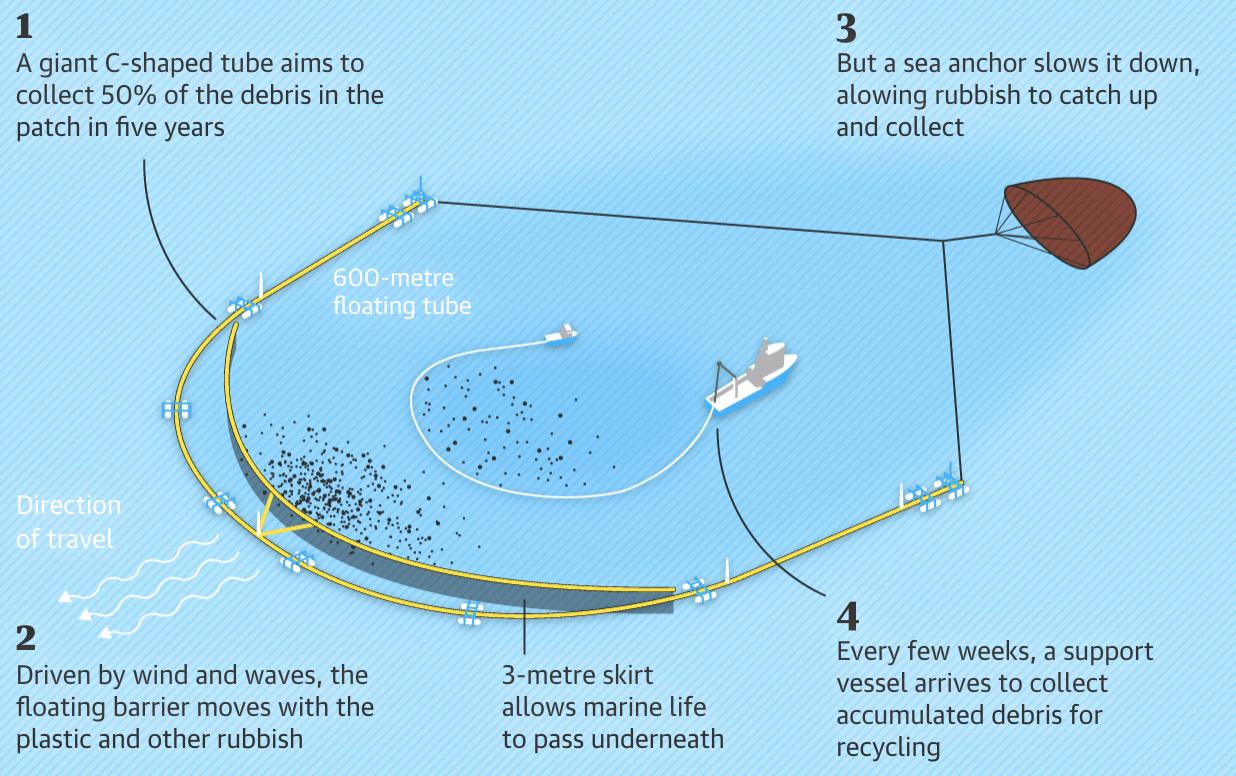 1
A giant C-shaped tube aims to collect 50% of the debris in the patch in five years

3
But a sea anchor slows it down, alowing rubbish to catch up and collect

600-metre floating tube

Direction of travel

2
Driven by wind and waves, the floating barrier moves with the plastic and other rubbish

3-metre skirt allows marine life to pass underneath

4
Every few weeks, a support vessel arrives to collect accumulated debris for recycling