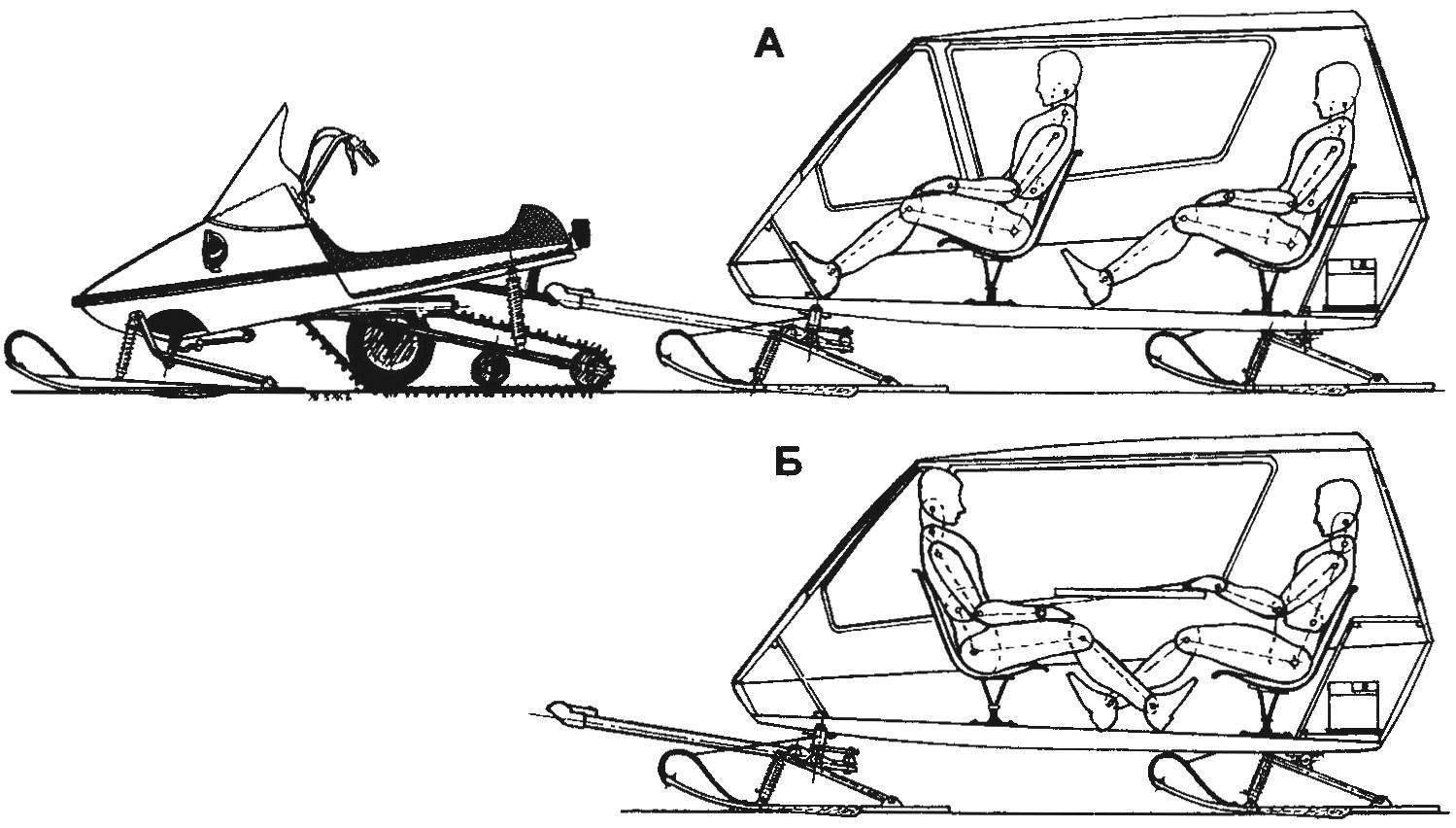 А

Б