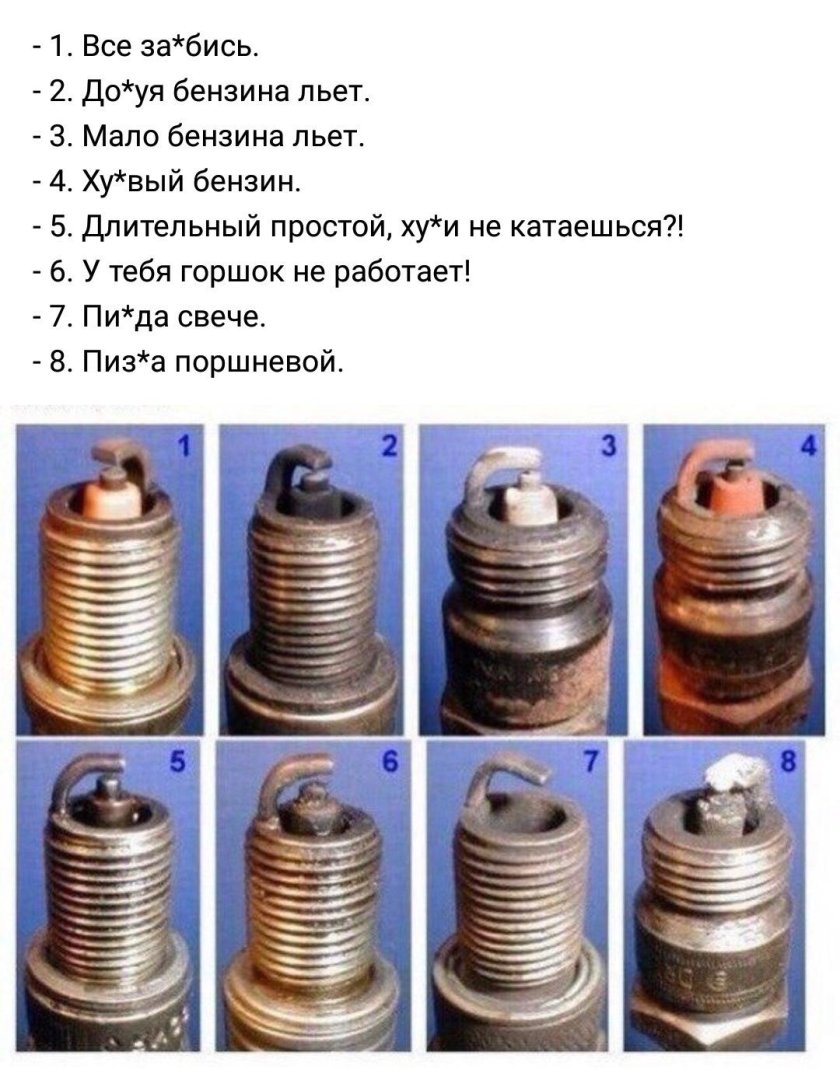 - 1. Все за*бись.
- 2. До*уя бензина льет.
- 3. Мало бензина льет.
- 4. Ху*вый бензин.
- 5. Длительный простой, ху*и не катаешься?!
- 6. У тебя горшок не работает!
- 7. Пи*да свече.
- 8. Пиз*а поршневой.

1
2
3
4
5
6
7
8