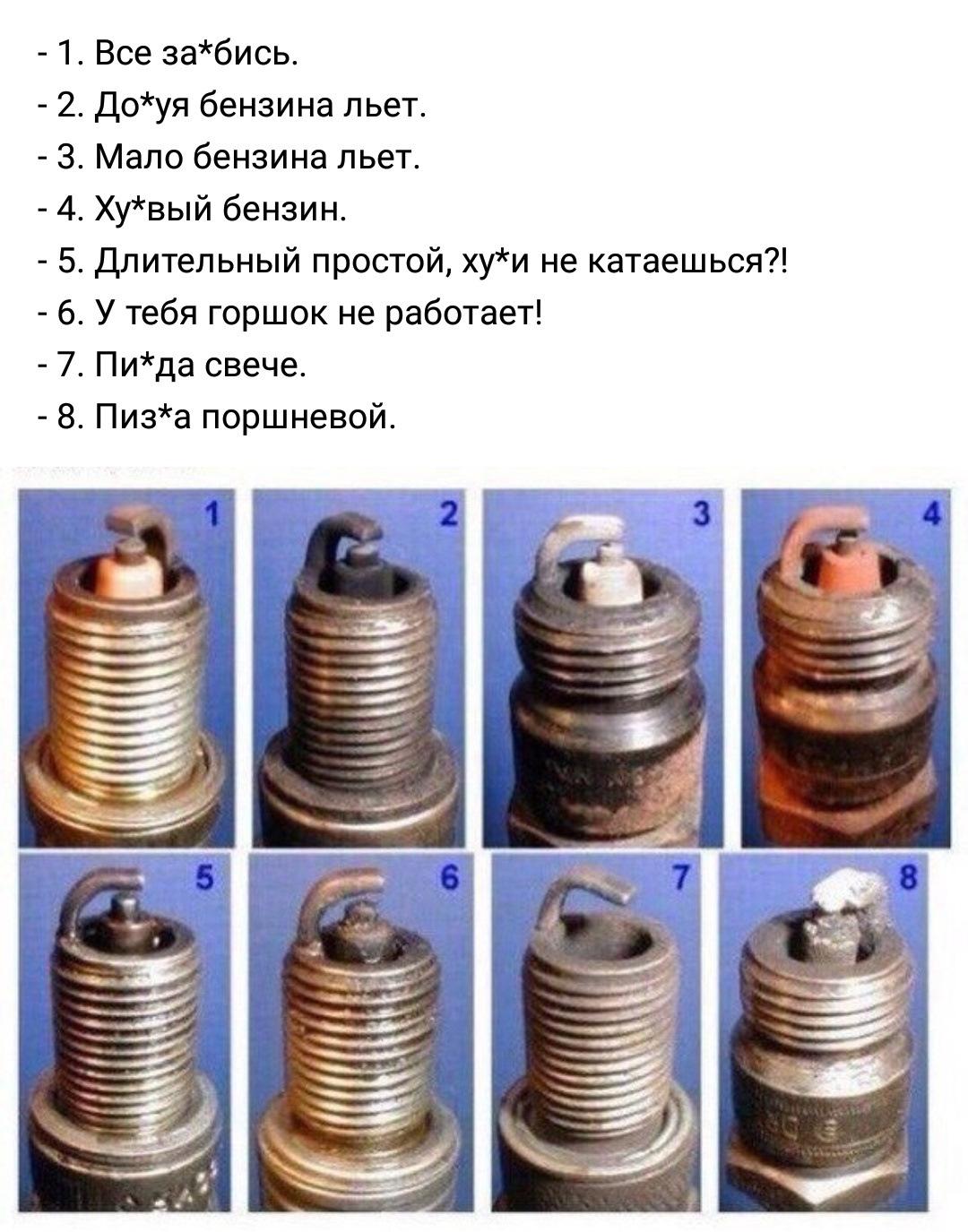 - 1. Все за*бись.
- 2. До*уя бензина льет.
- 3. Мало бензина льет.
- 4. Ху*вый бензин.
- 5. Длительный простой, ху*и не катаешься?!
- 6. У тебя горшок не работает!
- 7. Пи*да свече.
- 8. Пиз*а поршневой.

1
2
3
4
5
6
7
8