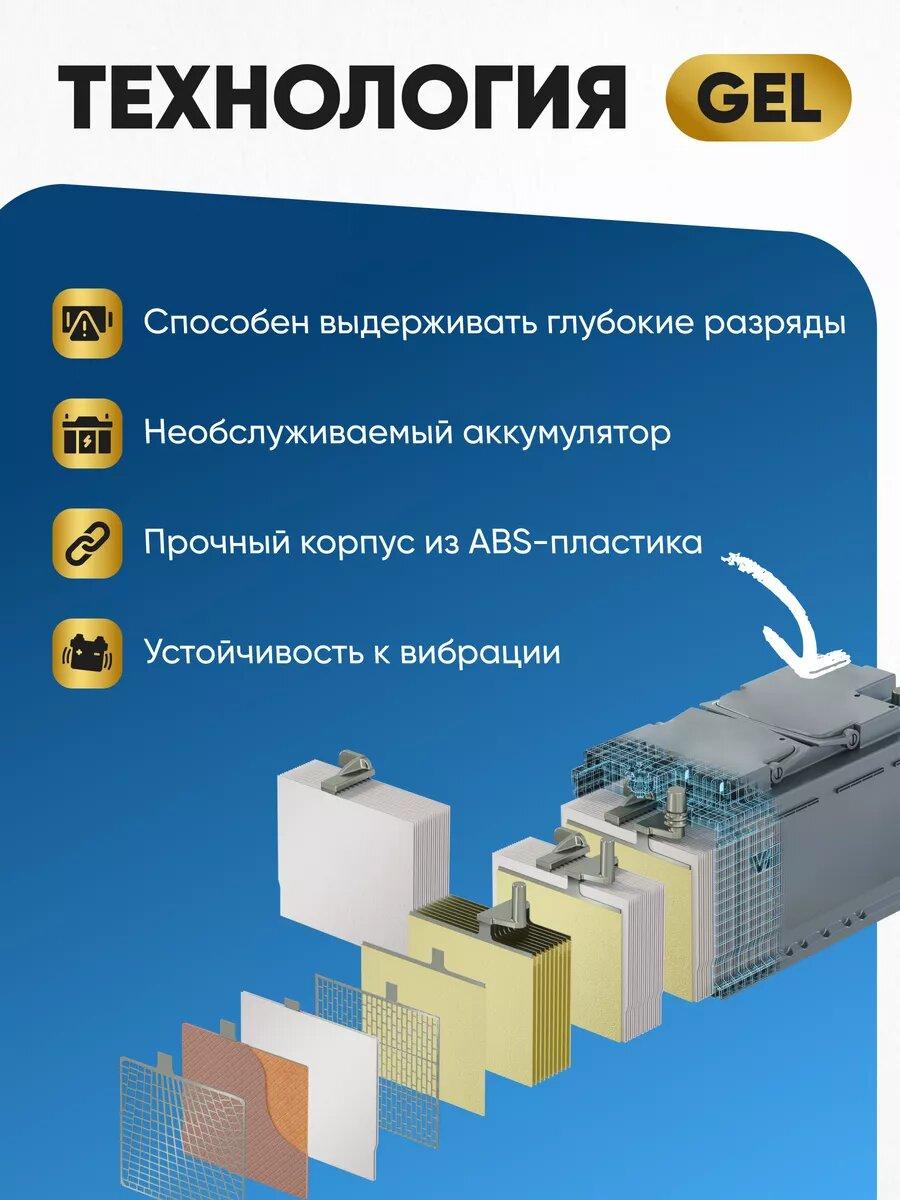 ТЕХНОЛОГИЯ GEL

Способен выдерживать глубокие разряды

Необслуживаемый аккумулятор

Прочный корпус из ABS-пластика

Устойчивость к вибрации