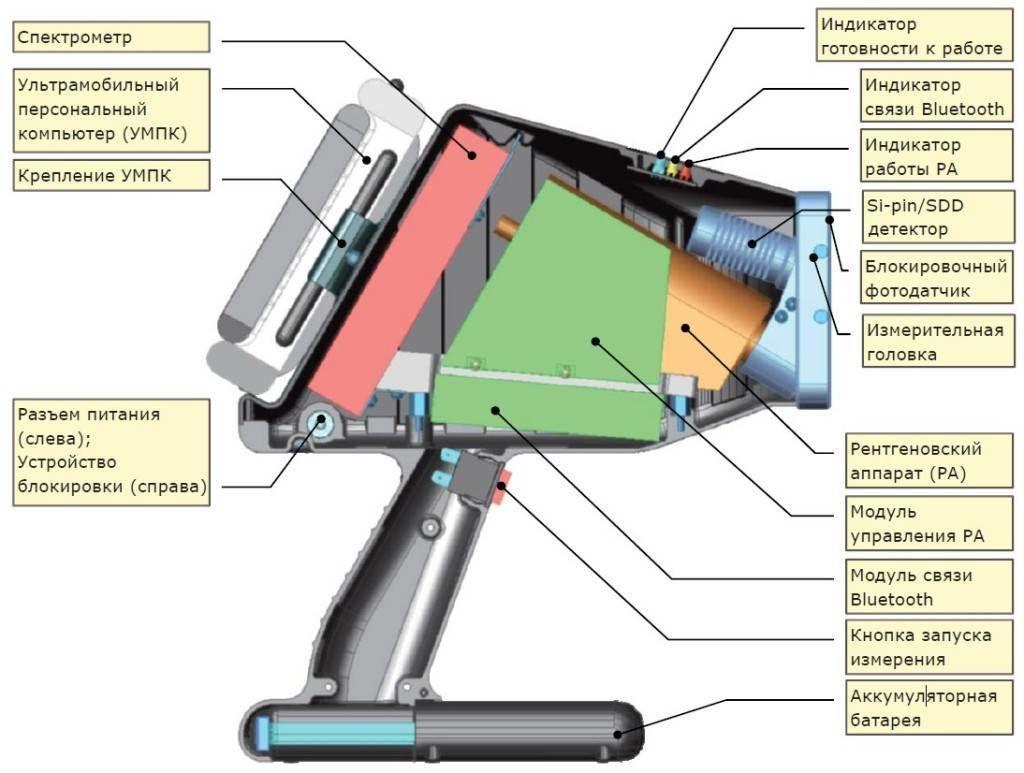 Спектрометр

Ультрамобильный персональный компьютер (УМПК)

Крепление УМПК

Разъем питания (слева); Устройство блокировки (справа)

Индикатор готовности к работе

Индикатор связи Bluetooth

Индикатор работы РА

Si-pin/SDD детектор

Блокировочный фотодатчик

Измерительная головка

Рентгеновский аппарат (РА)

Модуль управления РА

Модуль связи Bluetooth

Кнопка запуска измерения

Аккумуляторная батарея