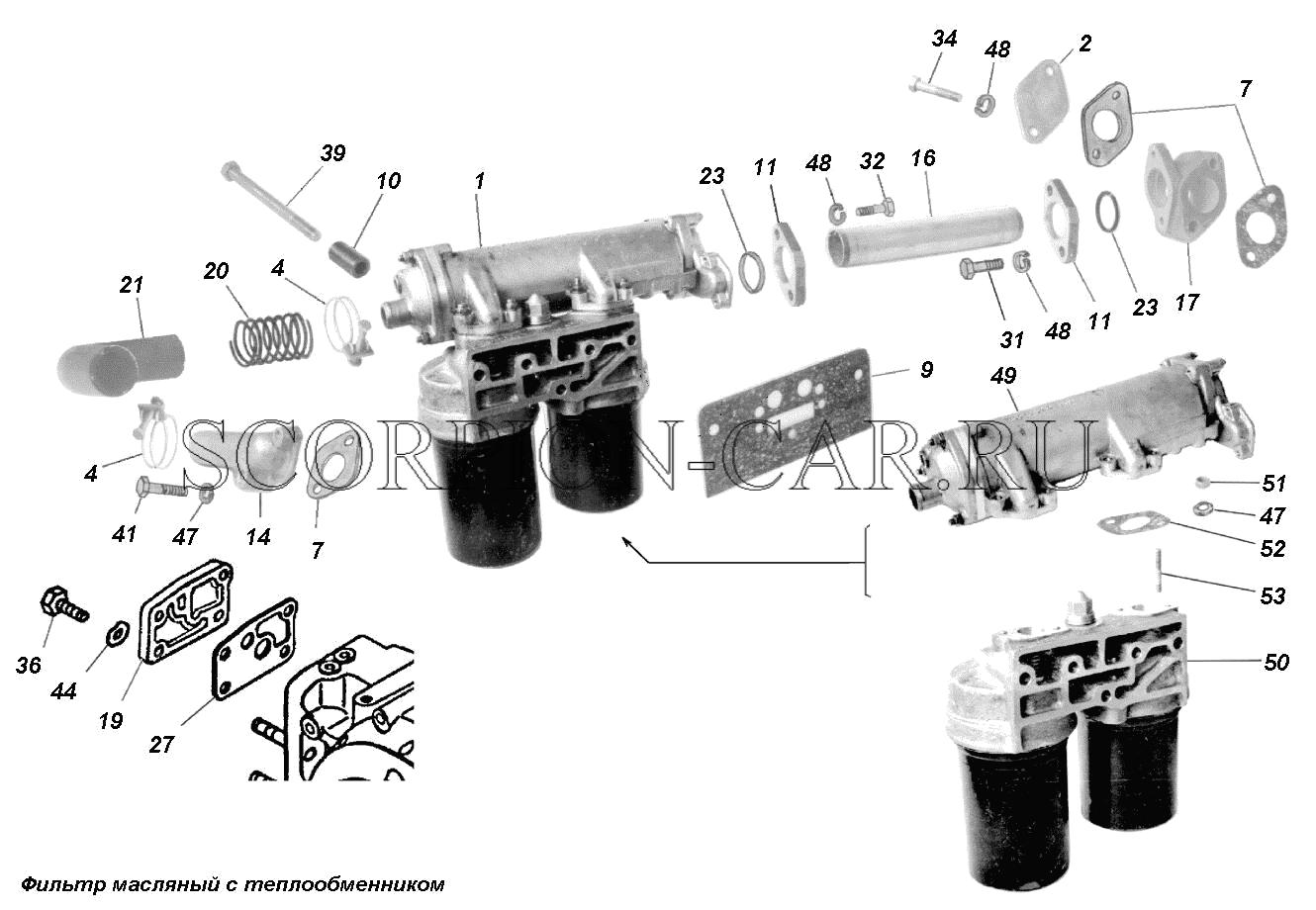 34
48
2
7
39
10
1
23
11
48
32
16
21
20
4
31
48
11
23
17
9
49
SCORPION-CAR.RU
4
41
47
14
7
51
47
52
53
36
44
19
27
50

Фильтр масляный с теплообменником