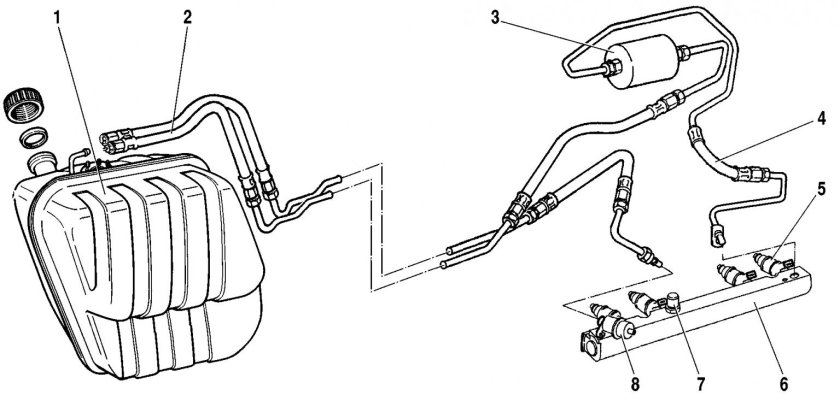 1
2
3
4
5
8
7
6