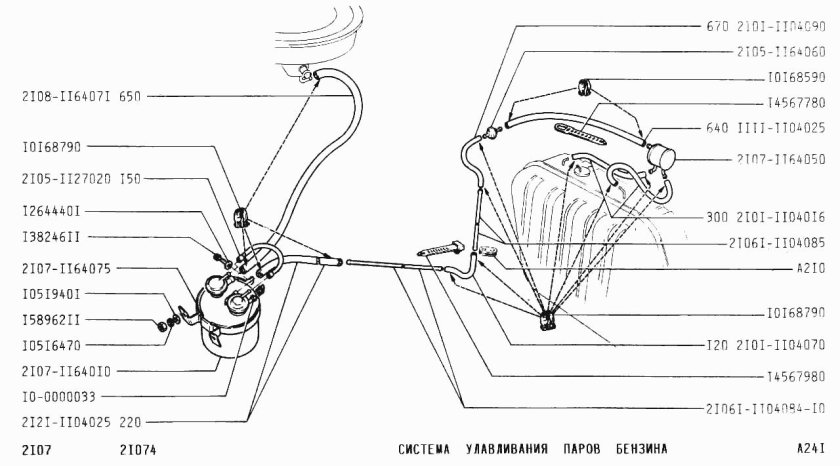 2I08-II6407I 650
I0I68790
2I05-II27020 I50
I264440I
I38246II
2I07-II64075
I05I940I
I58962II
I05I6470
2I07-II640I0
I0-0000033
2I2I-II04025 220

670 2I0I-II04090
2I05-II64060
I0I68590
I4567780
640 IIII-II04025
2I07-II64050
300 2I0I-II040I6
2I06I-II04085
A2I0
I0I68790
I20 2I0I-II04070
I4567980
2I06I-II04084-I0

2I07 2I074 СИСТЕМА УЛАВЛИВАНИЯ ПАРОВ БЕНЗИНА A24I