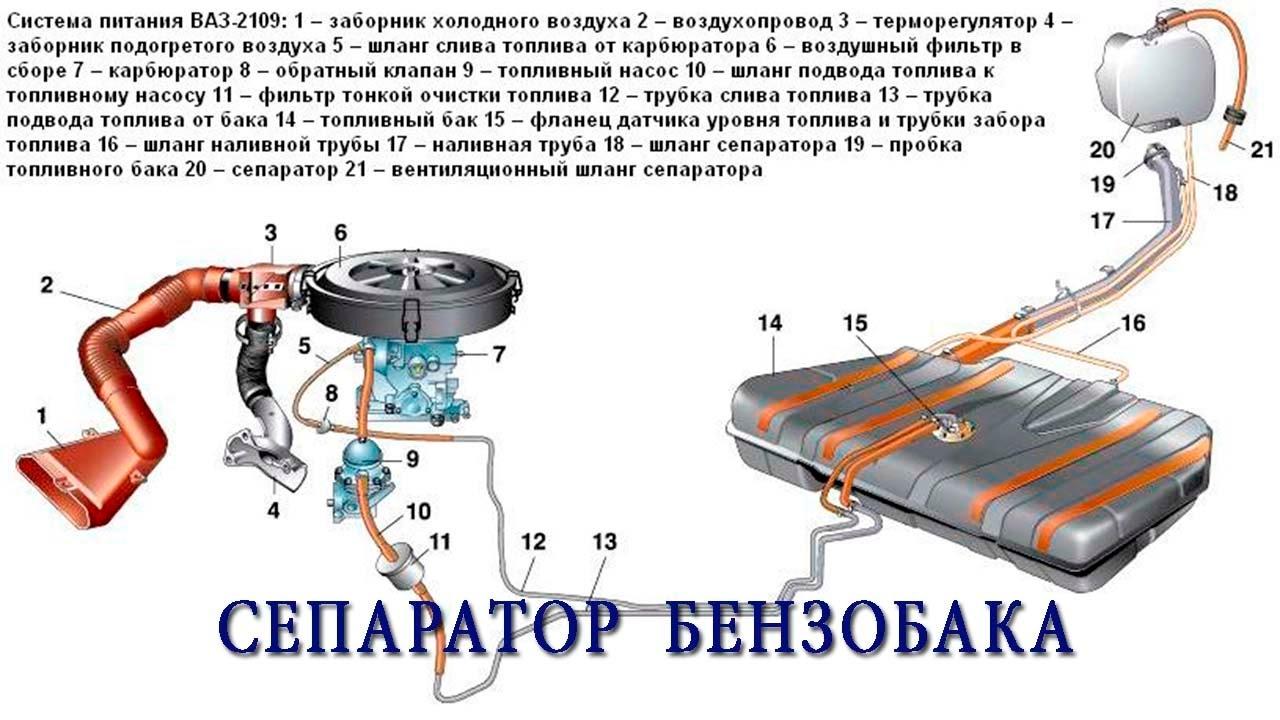 Система питания ВАЗ-2109: 1 – заборник холодного воздуха 2 – воздухопровод 3 – терморегулятор 4 – заборник подогретого воздуха 5 – шланг слива топлива от карбюратора 6 – воздушный фильтр в сборе 7 – карбюратор 8 – обратный клапан 9 – топливный насос 10 – шланг подвода топлива к топливному насосу 11 – фильтр тонкой очистки топлива 12 – трубка слива топлива 13 – трубка подвода топлива от бака 14 – топливный бак 15 – фланец датчика уровня топлива и трубки забора топлива 16 – шланг наливной трубы 17 – наливная труба 18 – шланг сепаратора 19 – пробка топливного бака 20 – сепаратор 21 – вентиляционный шланг сепаратора

20
21
19
18
17
3
6
2
14
15
16
5
7
8
1
9
4
10
11
12
13

СЕПАРАТОР БЕНЗОБАКА