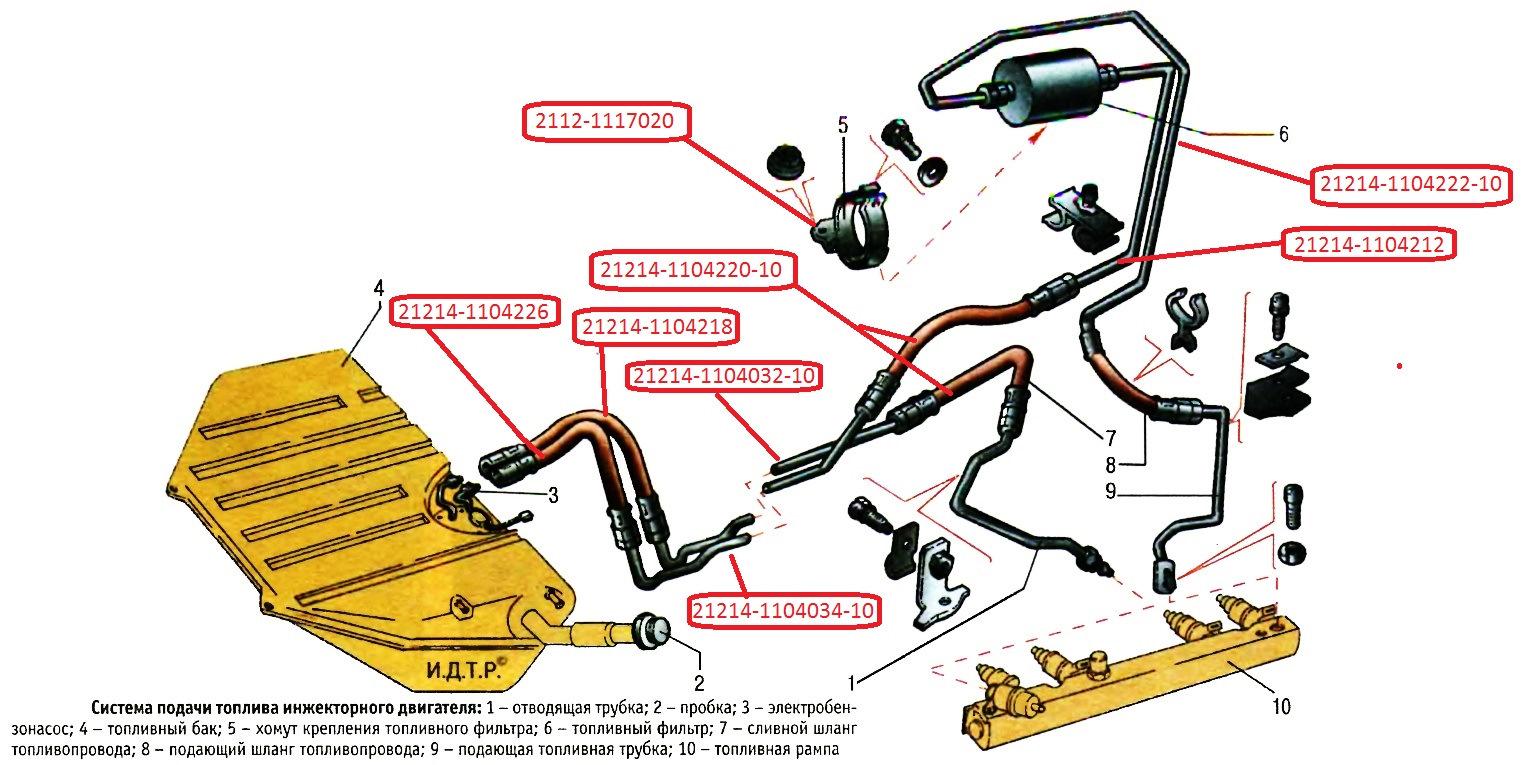 2112-1117020

5

6

21214-1104222-10

21214-1104212

21214-1104220-10

4

21214-1104226

21214-1104218

21214-1104032-10

7

8

9

3

21214-1104034-10

И.Д.Т.Р.©

2

1

10

**Система подачи топлива инжекторного двигателя:** 1 – отводящая трубка; 2 – пробка; 3 – электробензонасос; 4 – топливный бак; 5 – хомут крепления топливного фильтра; 6 – топливный фильтр; 7 – сливной шланг топливопровода; 8 – подающий шланг топливопровода; 9 – подающая топливная трубка; 10 – топливная рампа