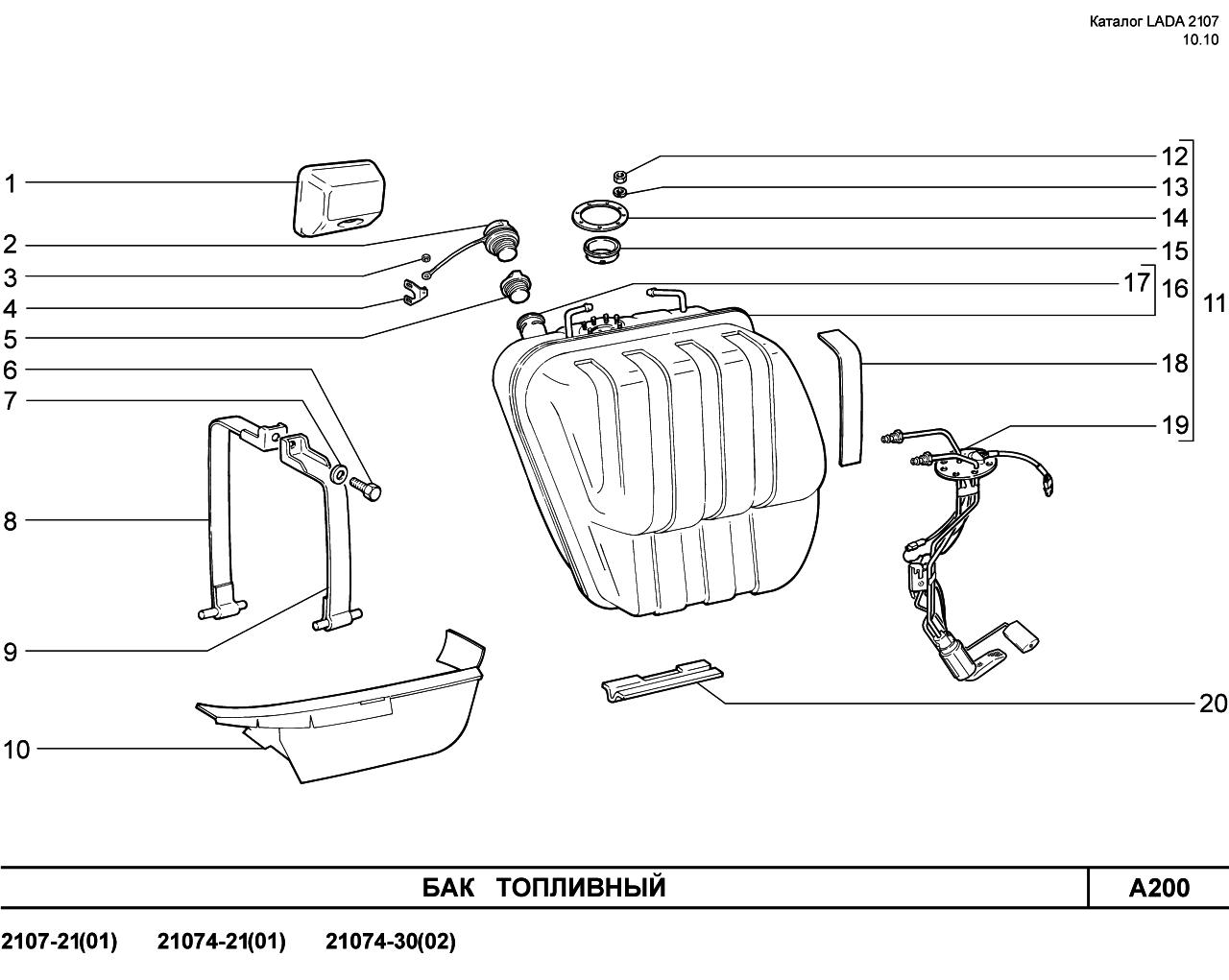 Каталог LADA 2107
10.10

1
2
3
4
5
6
7
8
9
10

12
13
14
15
17
16
11
18
19
20

БАК ТОПЛИВНЫЙ

A200

2107-21(01) 21074-21(01) 21074-30(02)