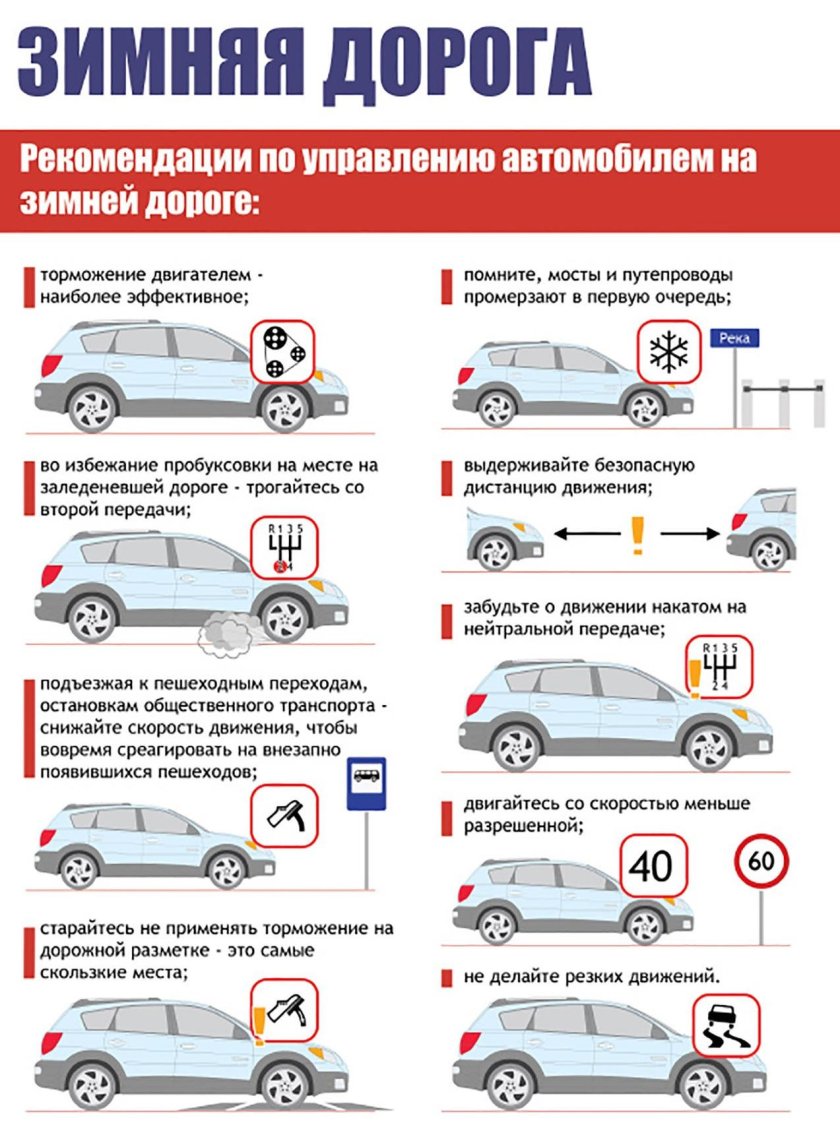 ЗИМНЯЯ ДОРОГА

Рекомендации по управлению автомобилем на зимней дороге:

торможение двигателем - наиболее эффективное;

во избежание пробуксовки на месте на заледеневшей дороге - трогайтесь со второй передачи;

R 1 3 5
2 4

подъезжая к пешеходным переходам, остановкам общественного транспорта - снижайте скорость движения, чтобы вовремя среагировать на внезапно появившихся пешеходов;

старайтесь не применять торможение на дорожной разметке - это самые скользкие места;

помните, мосты и путепроводы промерзают в первую очередь;

Река

выдерживайте безопасную дистанцию движения;

забудьте о движении накатом на нейтральной передаче;

R 1 3 5
2 4

двигайтесь со скоростью меньше разрешенной;

40

60

не делайте резких движений.