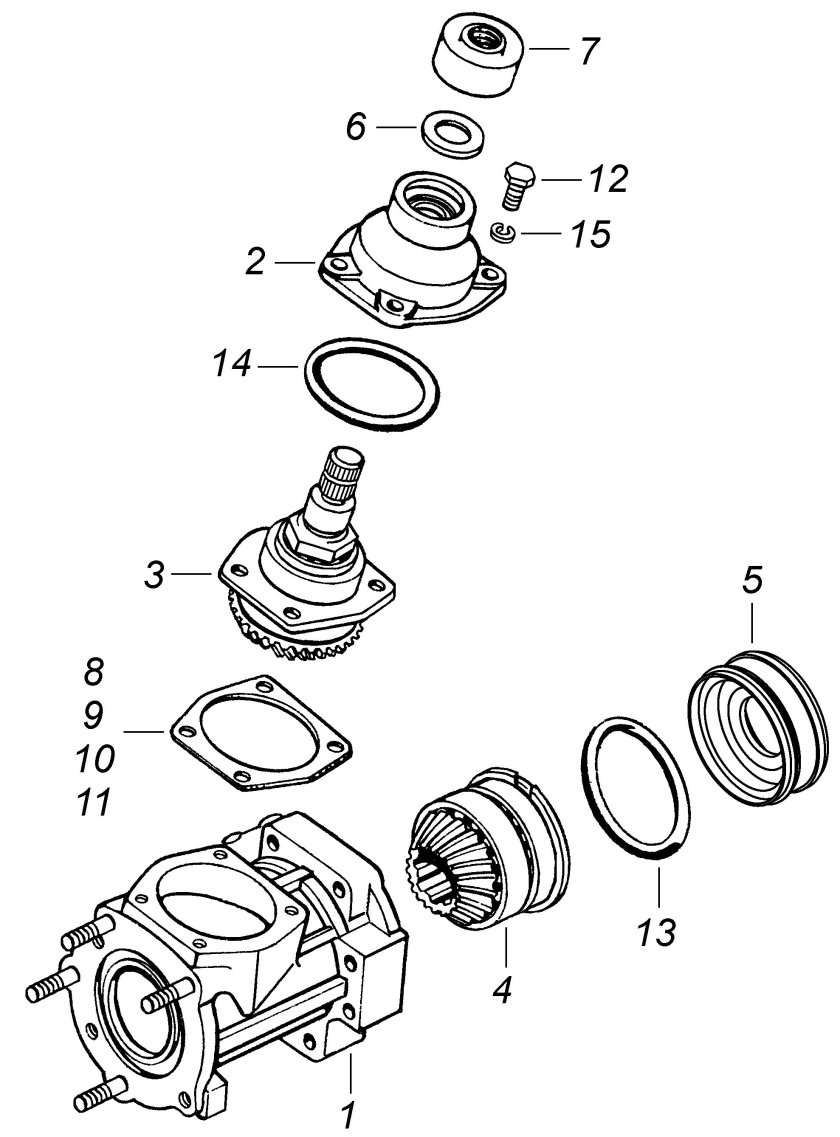 7
6
12
15
2
14
3
5
8
9
10
11
13
4
1