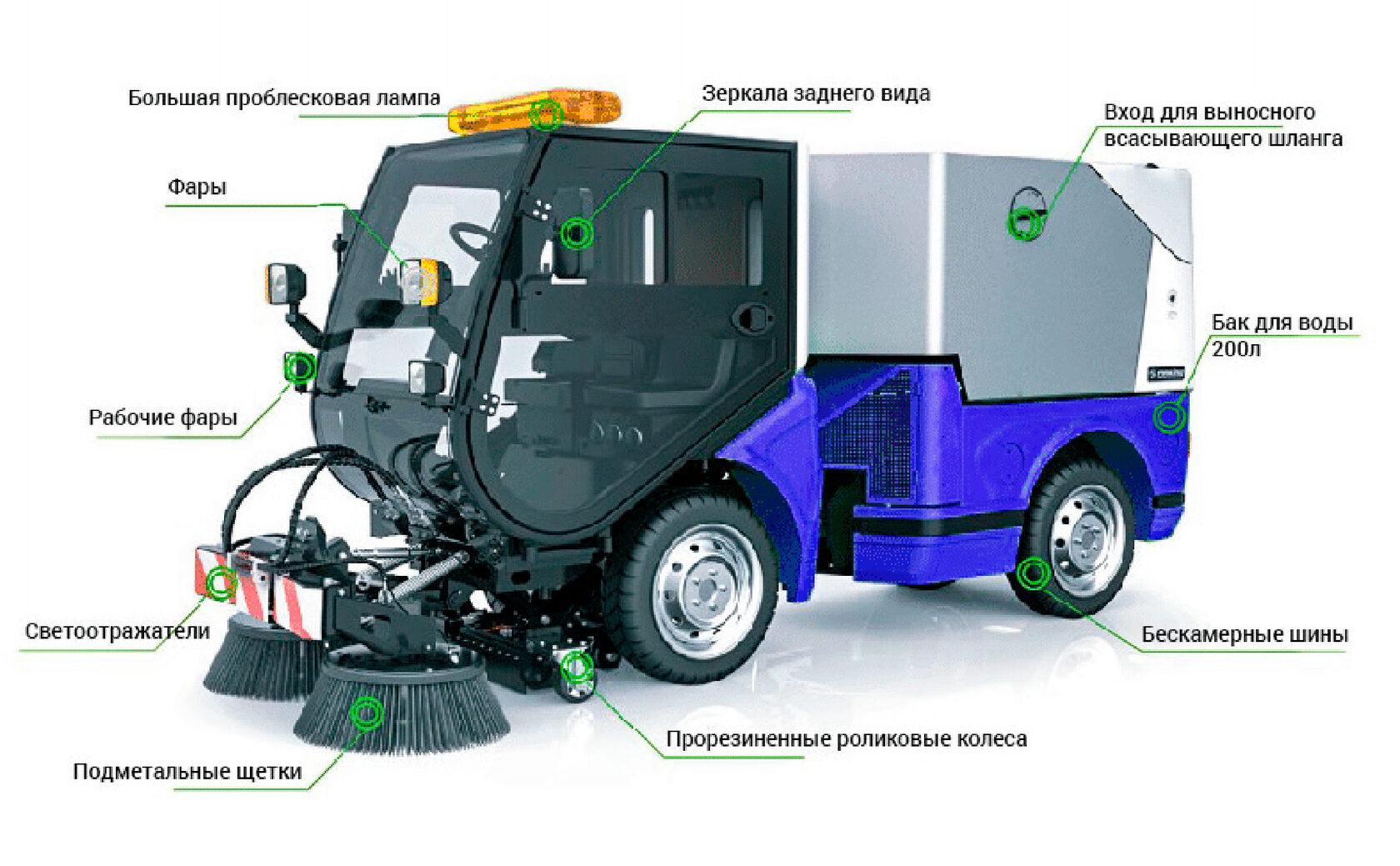 Большая проблесковая лампа

Зеркала заднего вида

Вход для выносного всасывающего шланга

Фары

Бак для воды 200л

Рабочие фары

Светоотражатели

Бескамерные шины

Прорезиненные роликовые колеса

Подметальные щетки