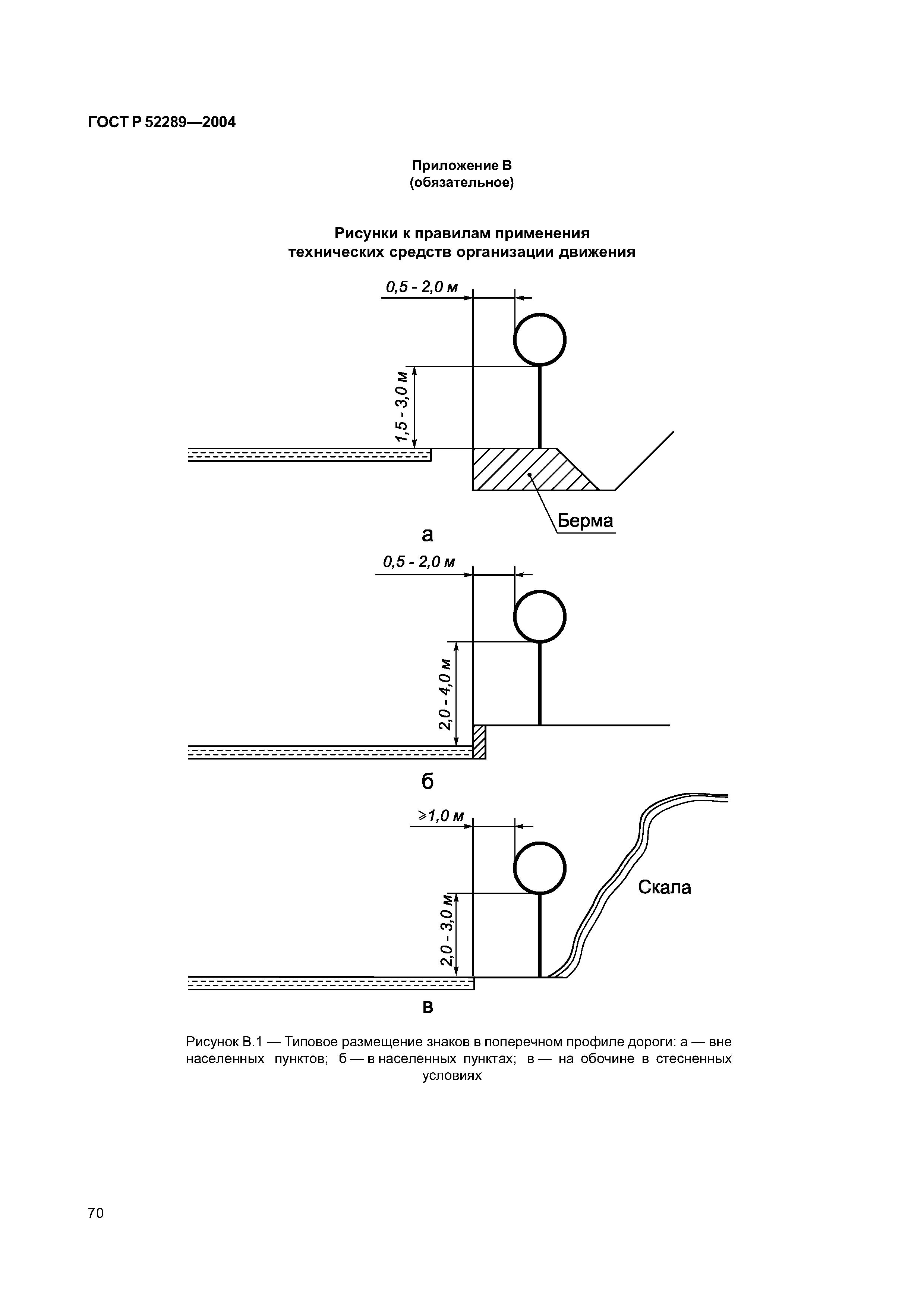 ГОСТ Р 52289—2004

Приложение В
(обязательное)

Рисунки к правилам применения технических средств организации движения

0,5 - 2,0 м

1,5 - 3,0 м

Берма

а

0,5 - 2,0 м

2,0 - 4,0 м

б

$\geqslant$1,0 м

2,0 - 3,0 м

Скала

в

Рисунок В.1 — Типовое размещение знаков в поперечном профиле дороги: а — вне населенных пунктов; б — в населенных пунктах; в — на обочине в стесненных условиях

70