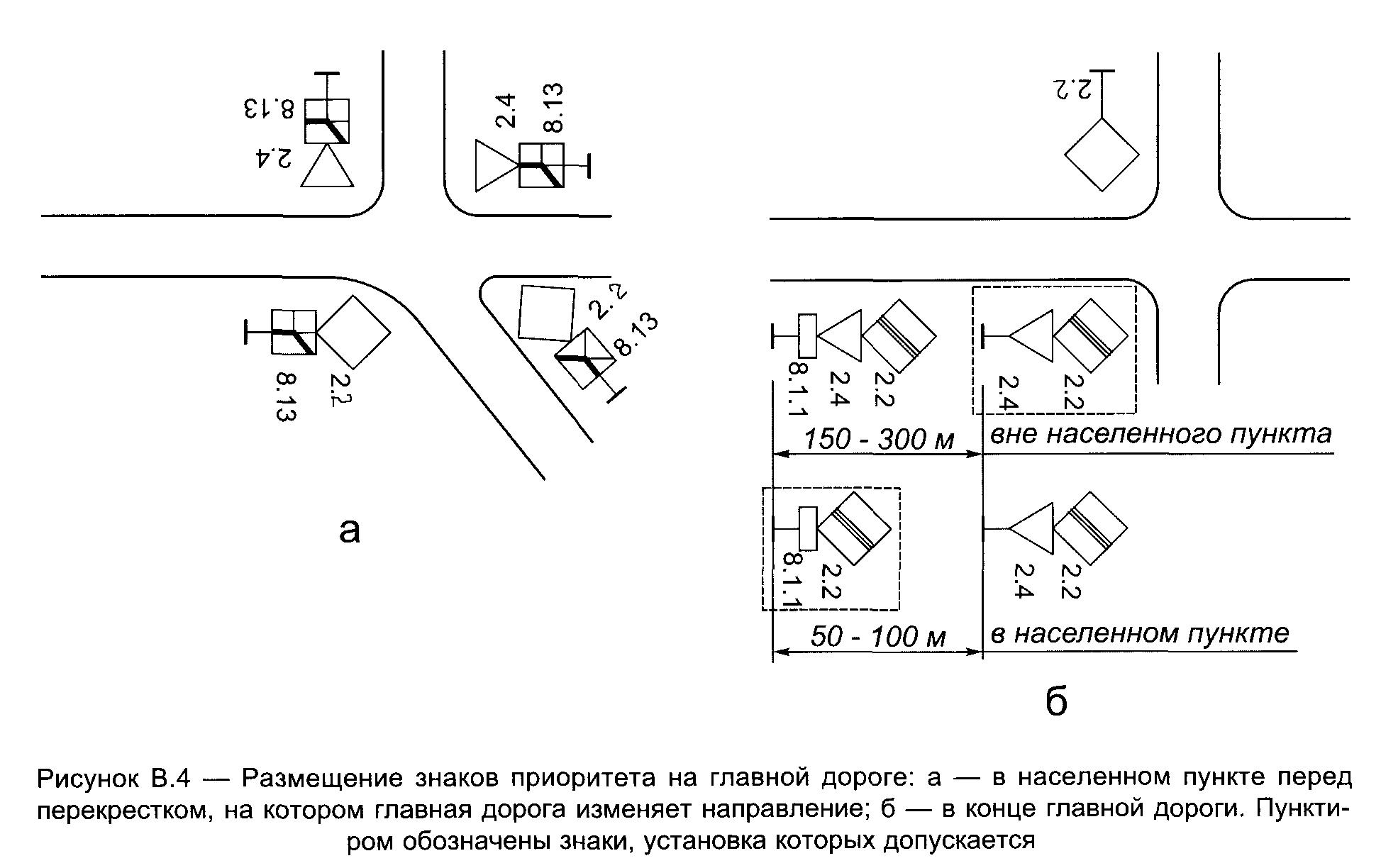 8.13
2.4
2.4
8.13
8.13
2.2
2.2
8.13

а

2.2
8.1.1
2.4
2.2
2.4
2.2
150 - 300 м
вне населенного пункта
8.1.1
2.2
2.4
2.2
50 - 100 м
в населенном пункте

б

Рисунок В.4 — Размещение знаков приоритета на главной дороге: а — в населенном пункте перед перекрестком, на котором главная дорога изменяет направление; б — в конце главной дороги. Пунктиром обозначены знаки, установка которых допускается