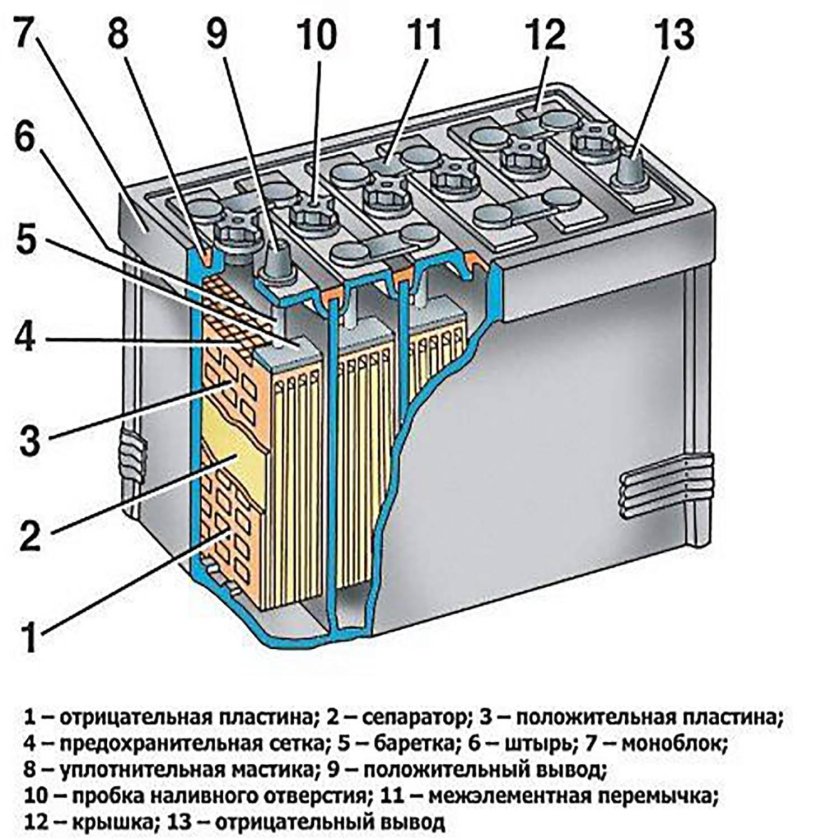 7
8
9
10
11
12
13
6
5
4
3
2
1

1 – отрицательная пластина; 2 – сепаратор; 3 – положительная пластина;
4 – предохранительная сетка; 5 – баретка; 6 – штырь; 7 – моноблок;
8 – уплотнительная мастика; 9 – положительный вывод;
10 – пробка наливного отверстия; 11 – межэлементная перемычка;
12 – крышка; 13 – отрицательный вывод