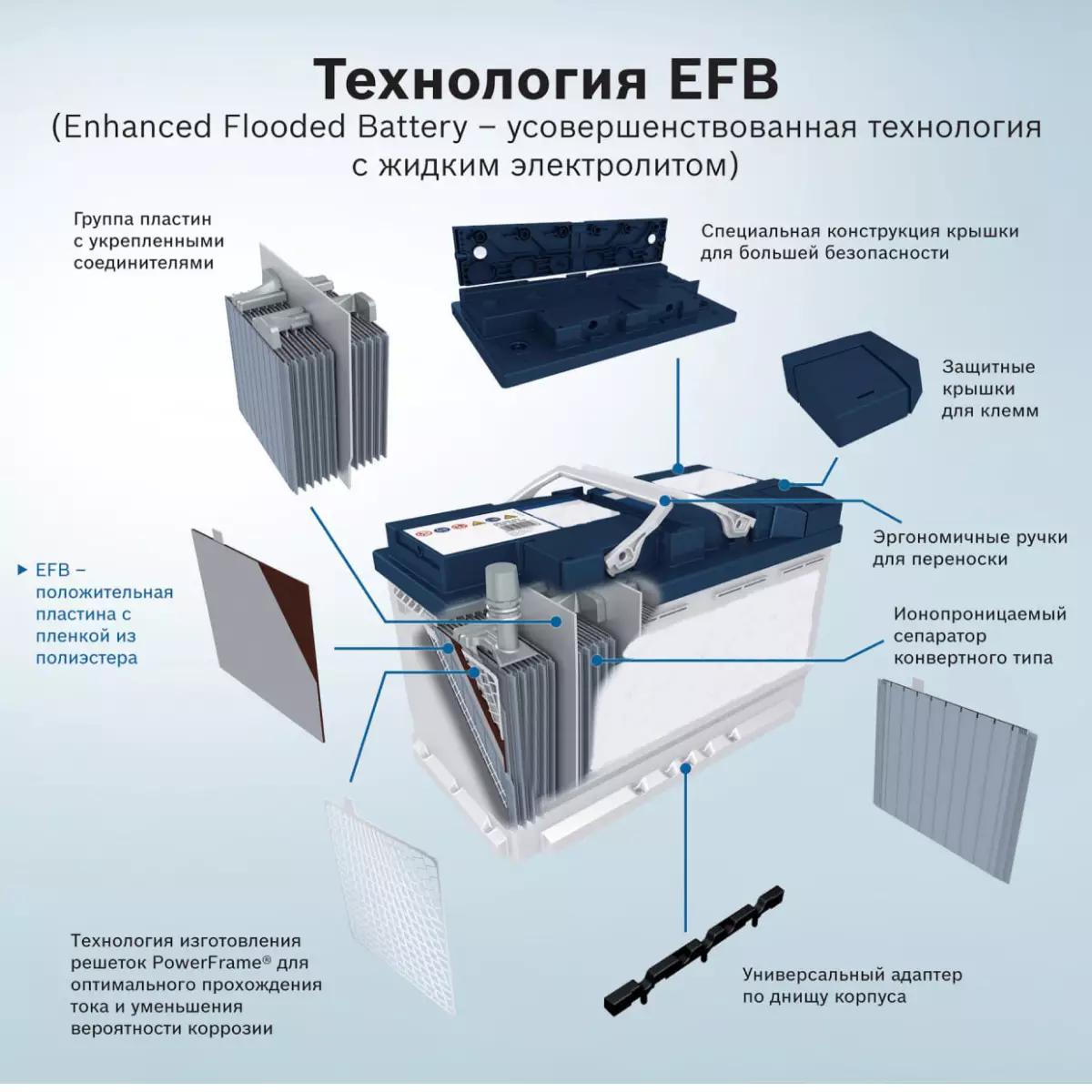 Технология EFB
(Enhanced Flooded Battery – усовершенствованная технология с жидким электролитом)

Группа пластин с укрепленными соединителями

Специальная конструкция крышки для большей безопасности

Защитные крышки для клемм

Эргономичные ручки для переноски

▸ EFB – положительная пластина с пленкой из полиэстера

Ионопроницаемый сепаратор конвертного типа

Технология изготовления решеток PowerFrame® для оптимального прохождения тока и уменьшения вероятности коррозии

Универсальный адаптер по днищу корпуса