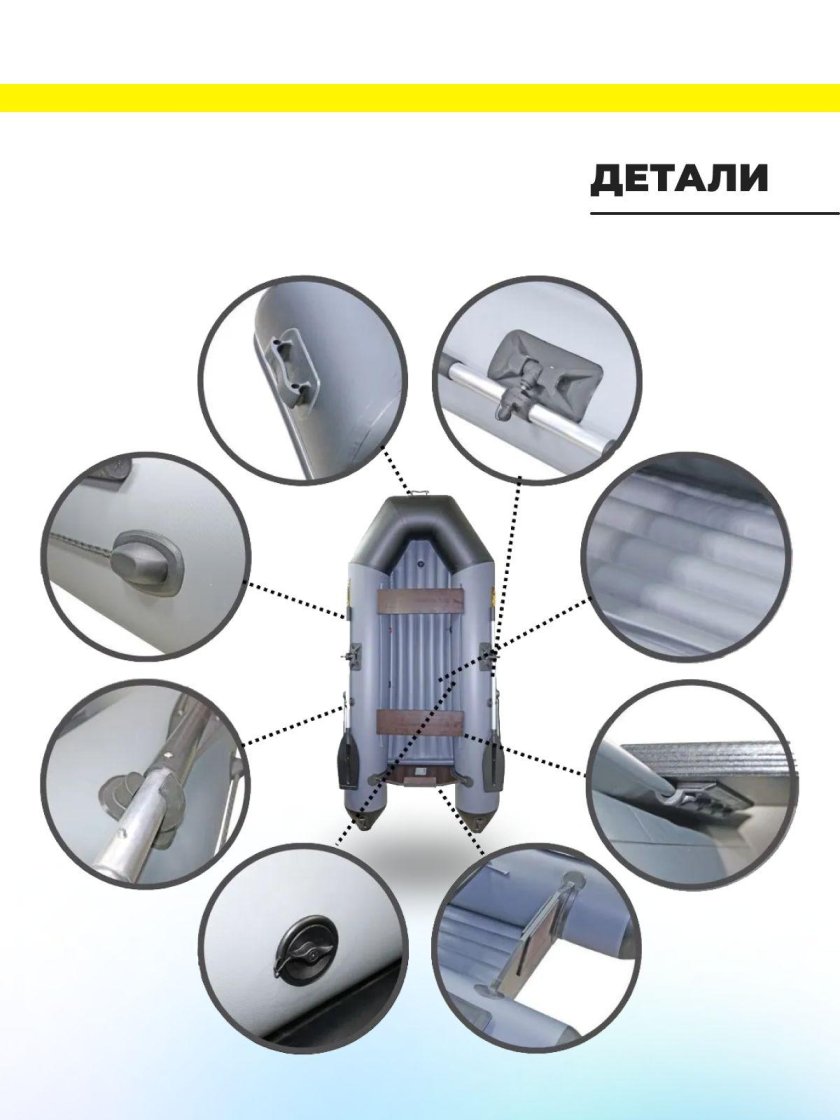 ДЕТАЛИ