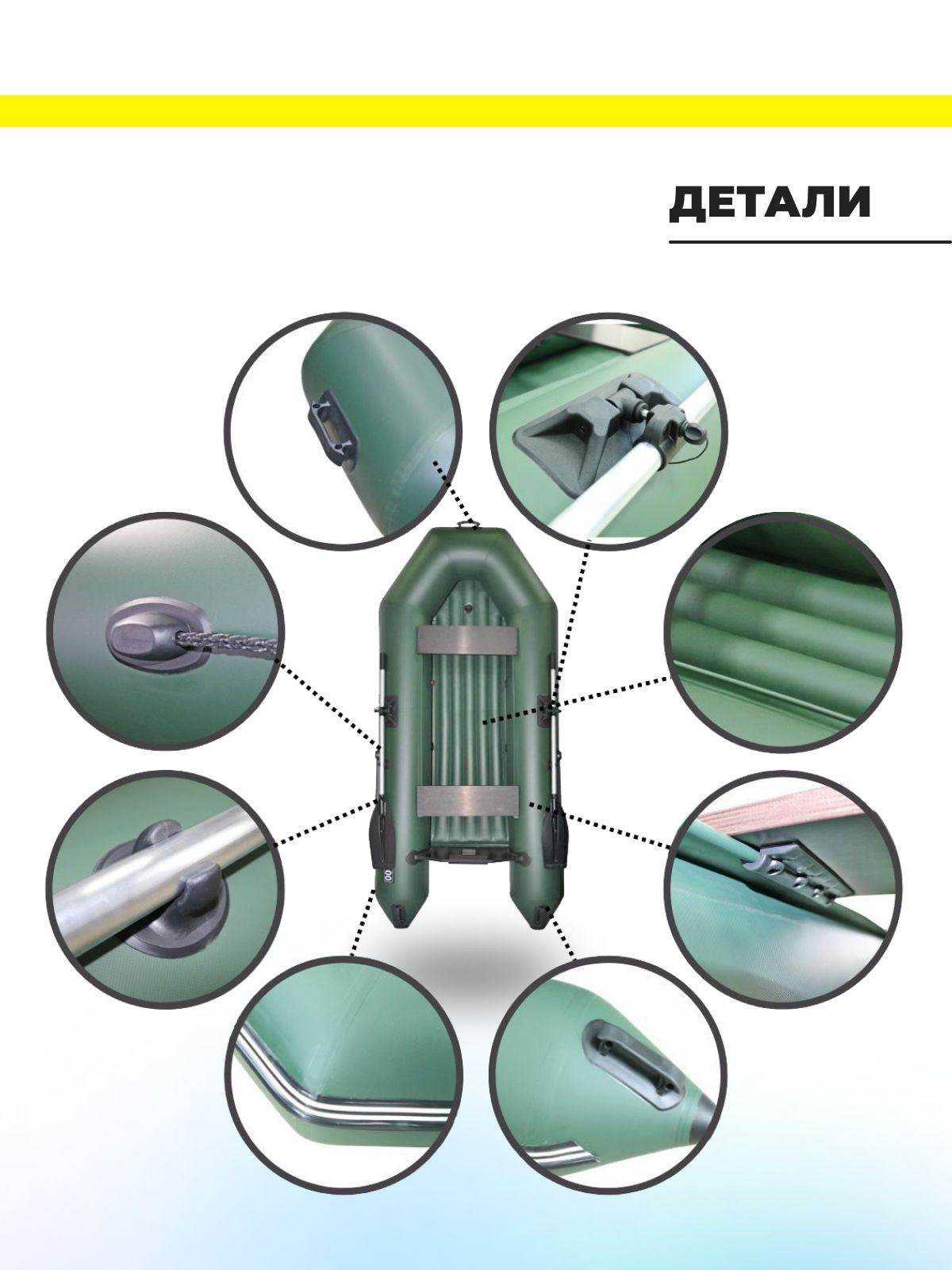 ДЕТАЛИ