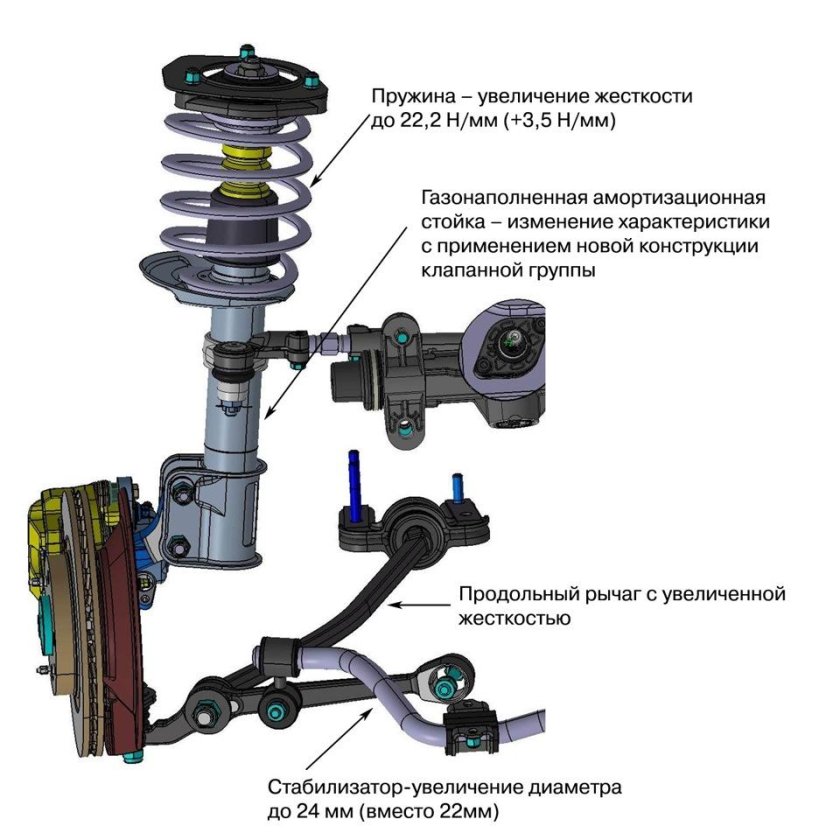 Пружина – увеличение жесткости до 22,2 Н/мм (+3,5 Н/мм)

Газонаполненная амортизационная стойка – изменение характеристики с применением новой конструкции клапанной группы

Продольный рычаг с увеличенной жесткостью

Стабилизатор-увеличение диаметра до 24 мм (вместо 22мм)