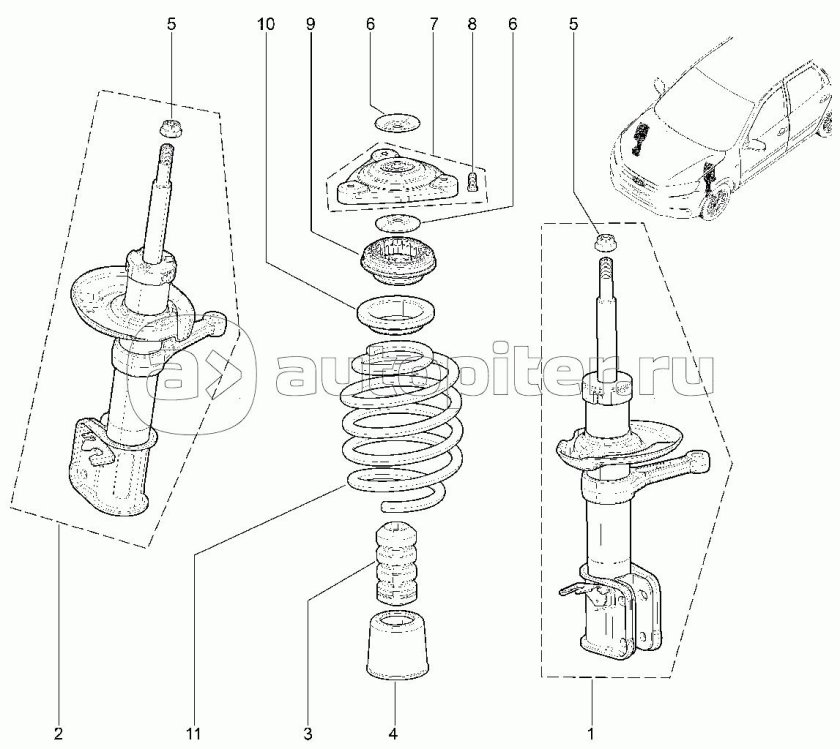 5
10
9
6
7
8
6
5
autopiter.ru
2
11
3
4
1