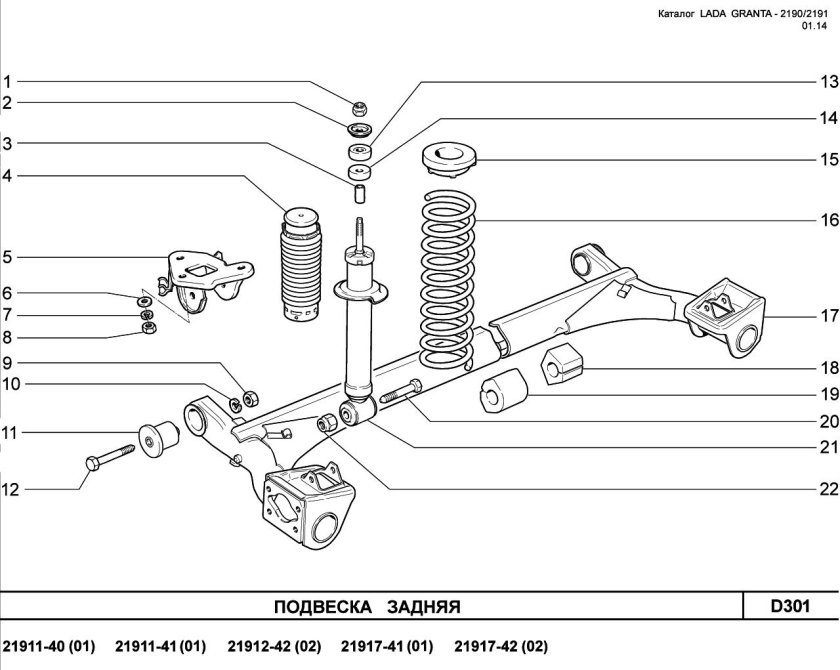 Каталог LADA GRANTA - 2190/2191
01.14

1
2
3
4
5
6
7
8
9
10
11
12

13
14
15
16
17
18
19
20
21
22

ПОДВЕСКА ЗАДНЯЯ

D301

21911-40 (01) 21911-41 (01) 21912-42 (02) 21917-41 (01) 21917-42 (02)