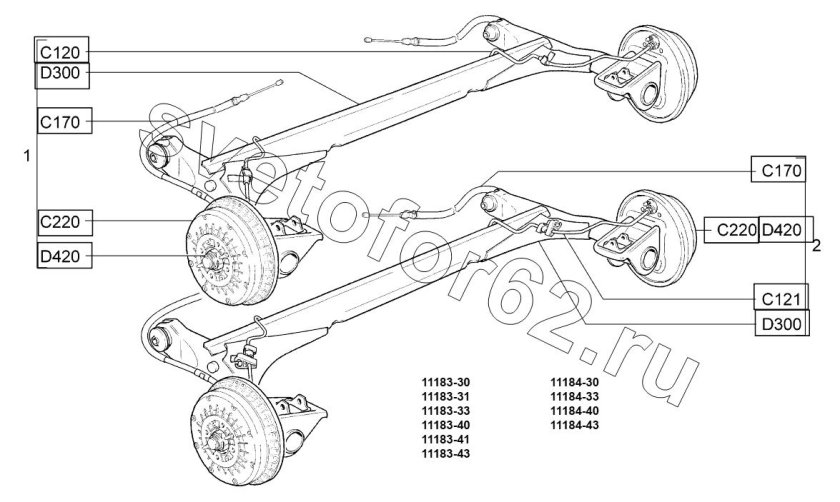 C120
D300
C170
1
C220
D420
C170
C220 D420
2
C121
D300
svetofor62.ru
11183-30
11183-31
11183-33
11183-40
11183-41
11183-43
11184-30
11184-33
11184-40
11184-43