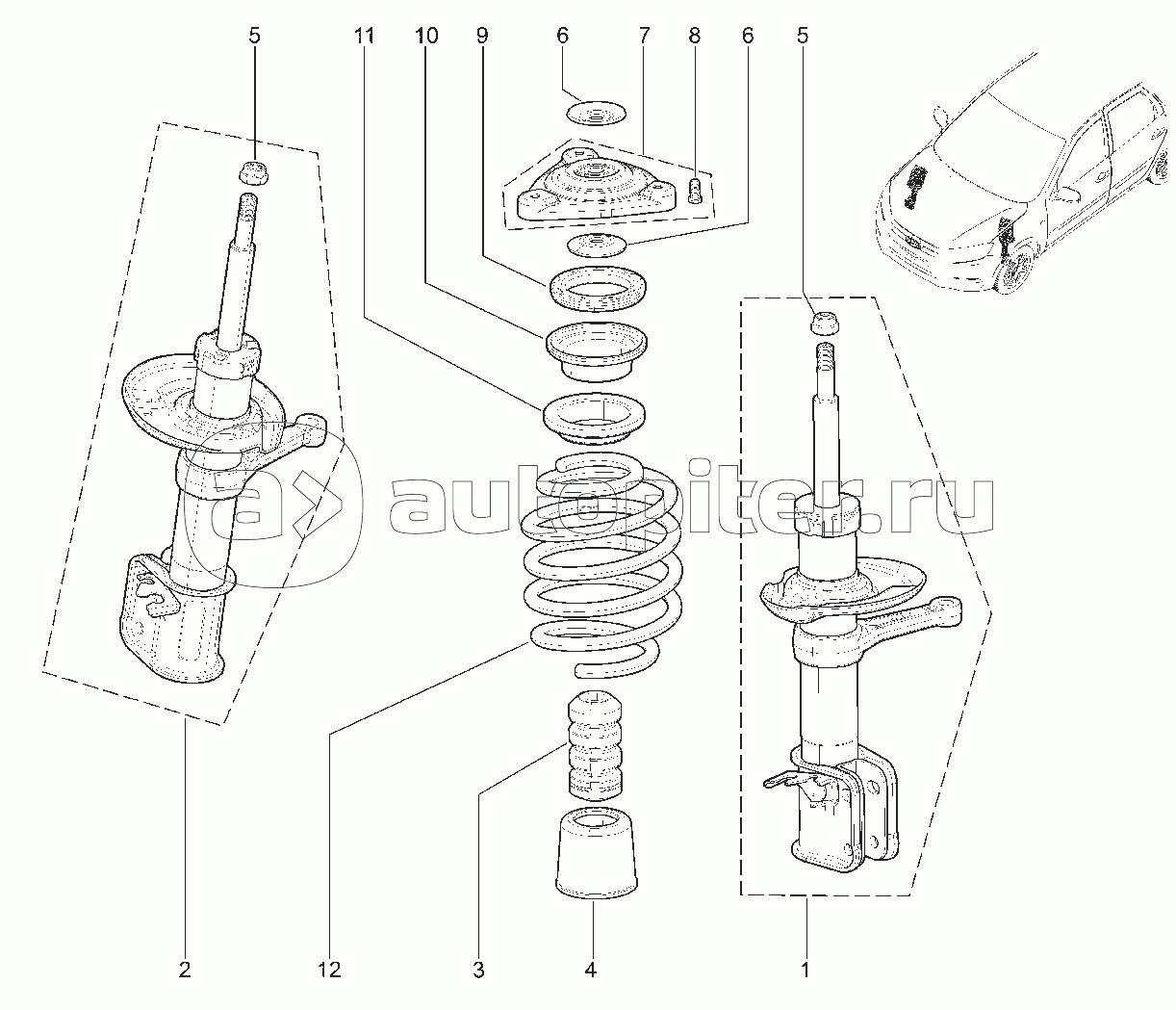 5
11
10
9
6
7
8
6
5

autopiter.ru

2
12
3
4
1