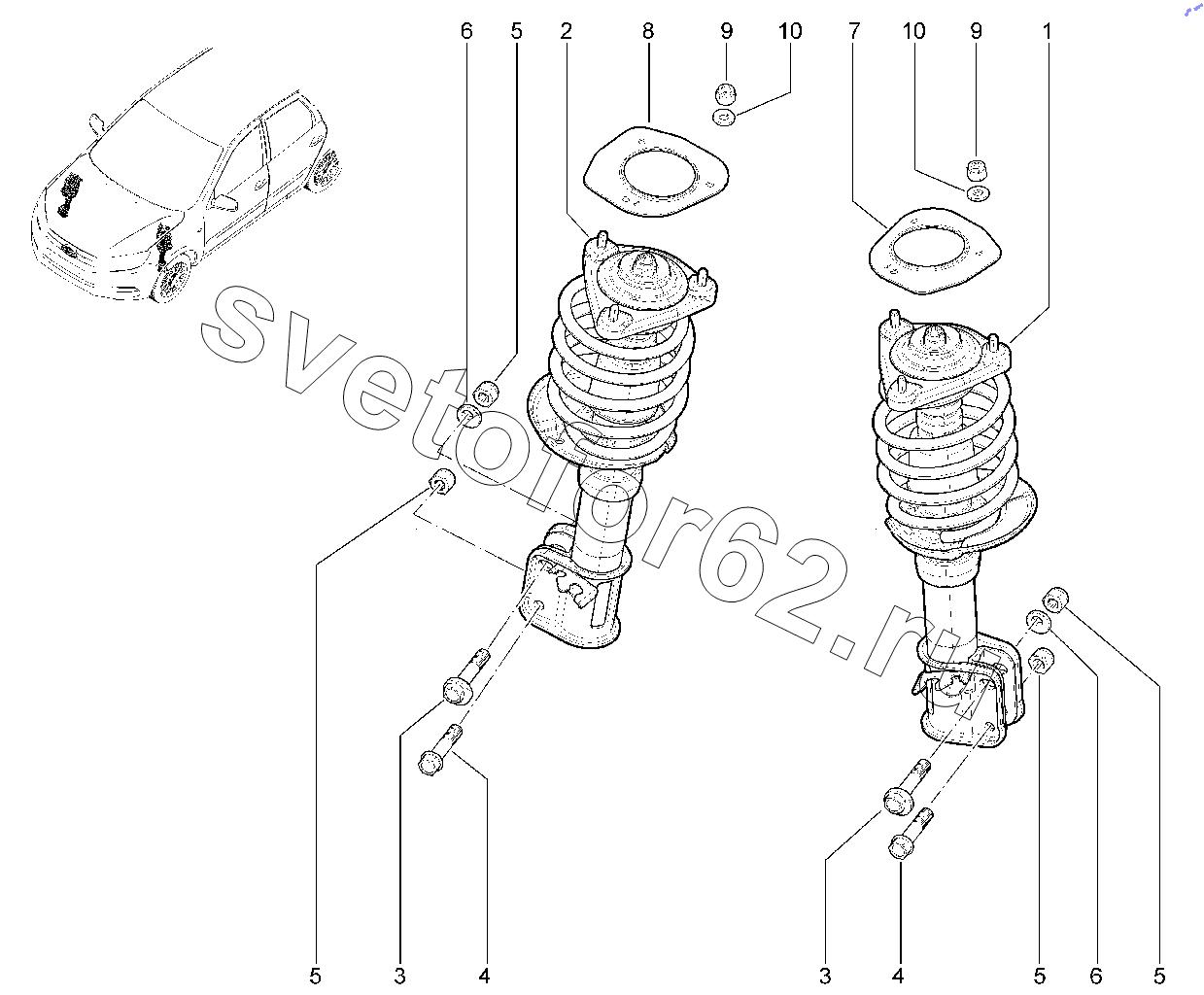 6 5 2 8 9 10 7 10 9 1

svetofor62.ru

5 3 4 3 4 5 6 5