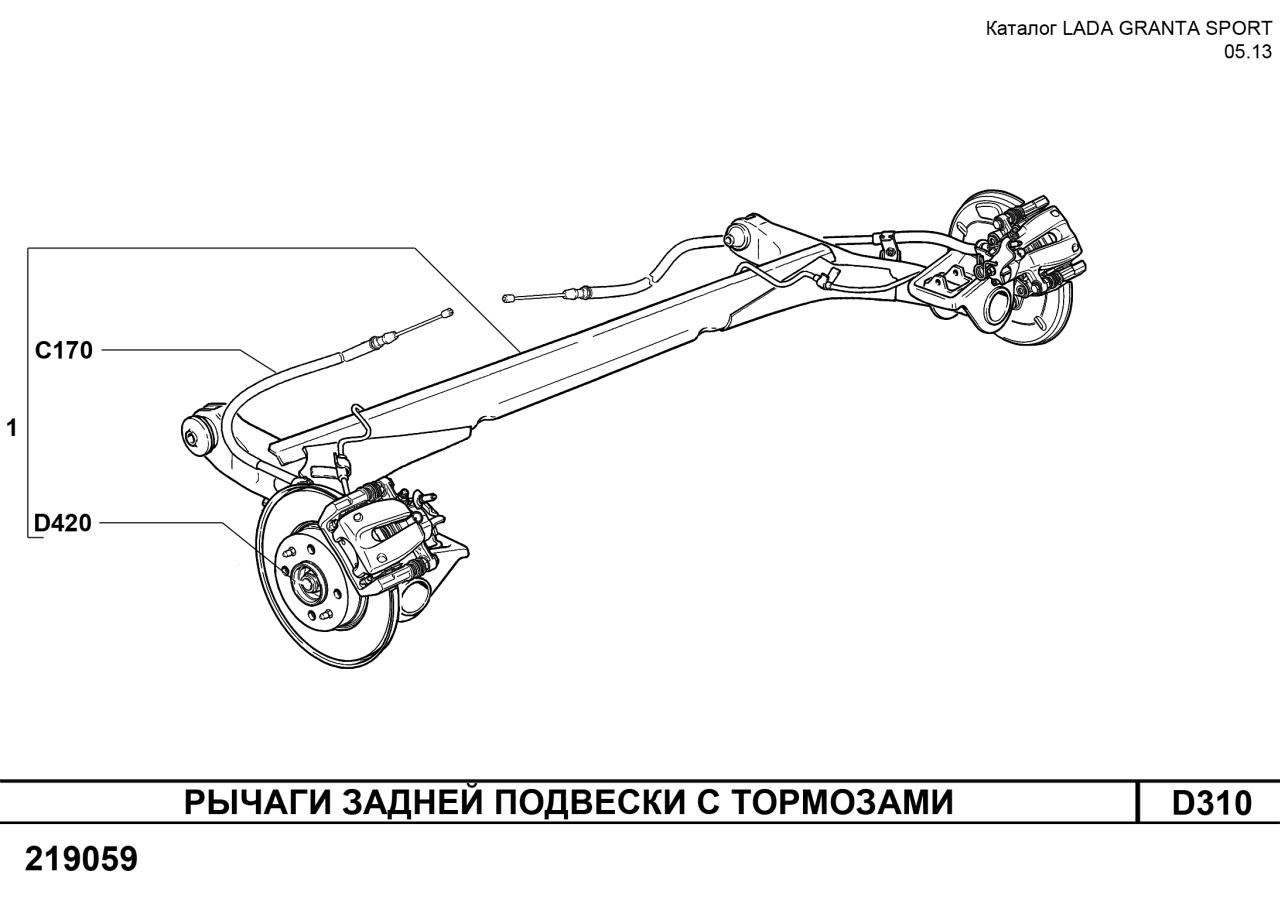 Каталог LADA GRANTA SPORT
05.13

C170

1

D420

РЫЧАГИ ЗАДНЕЙ ПОДВЕСКИ С ТОРМОЗАМИ

D310

219059