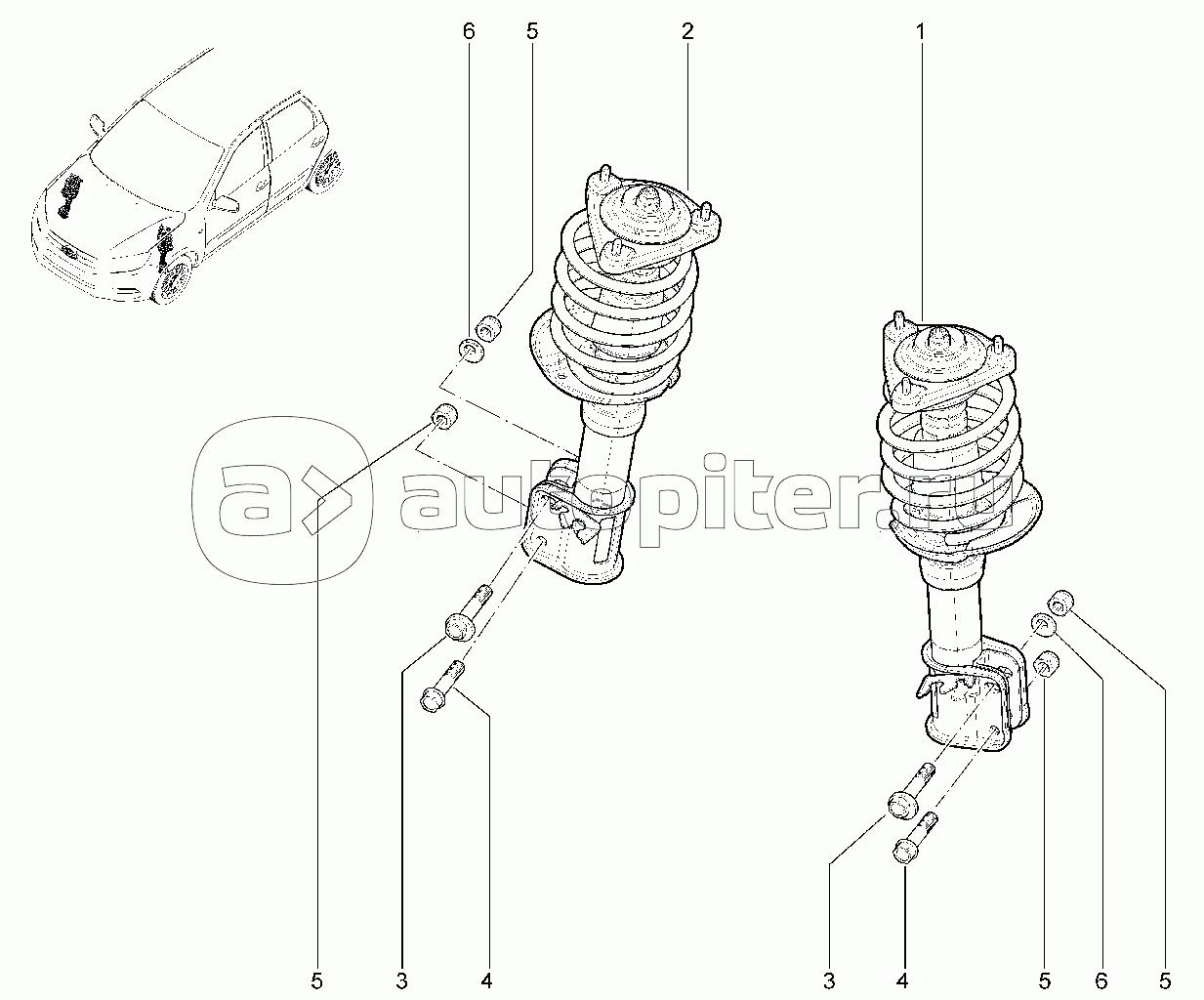 6
5
2
1
autopiter.ru
5
3
4
3
4
5
6
5