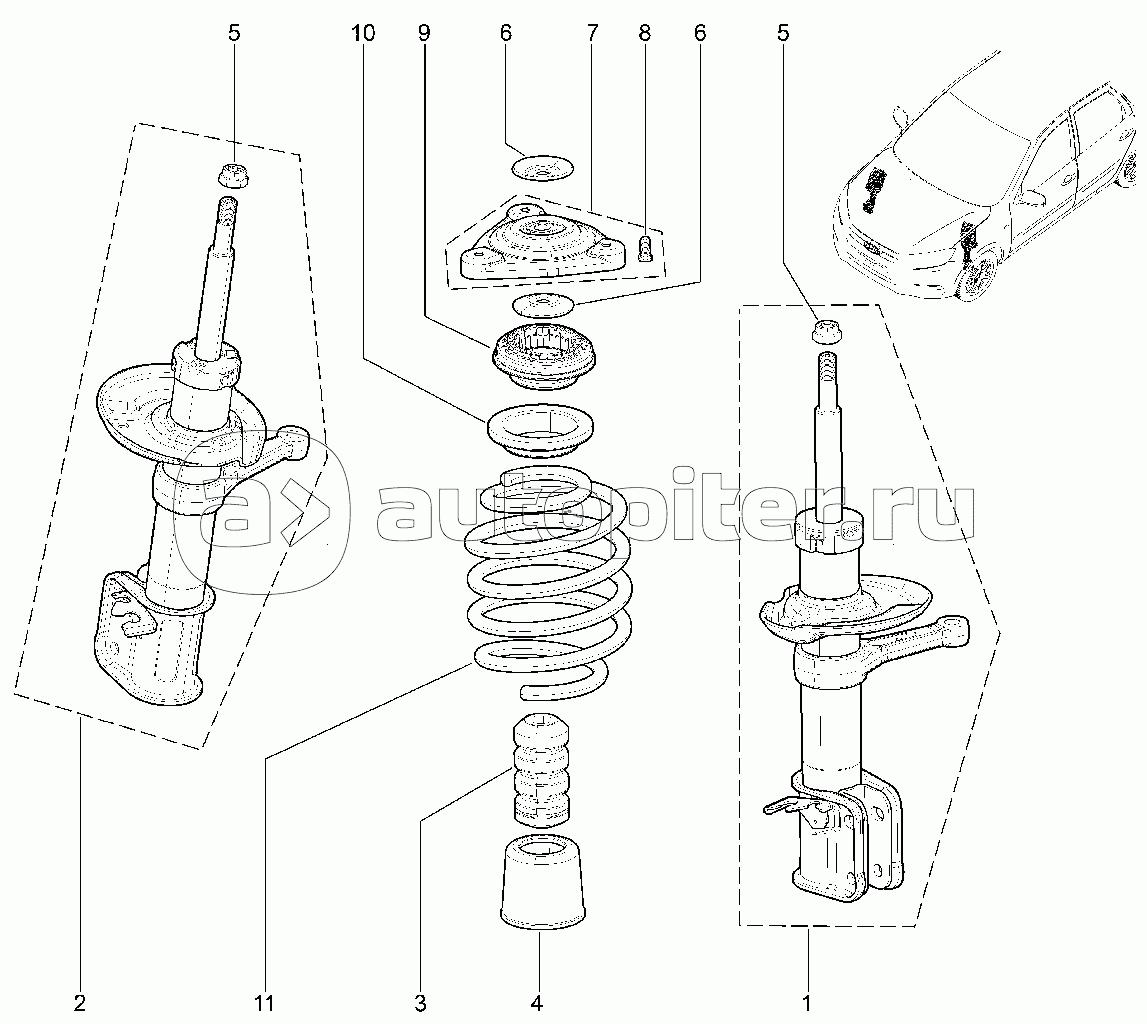 5
10
9
6
7
8
6
5
autopiter.ru
2
11
3
4
1