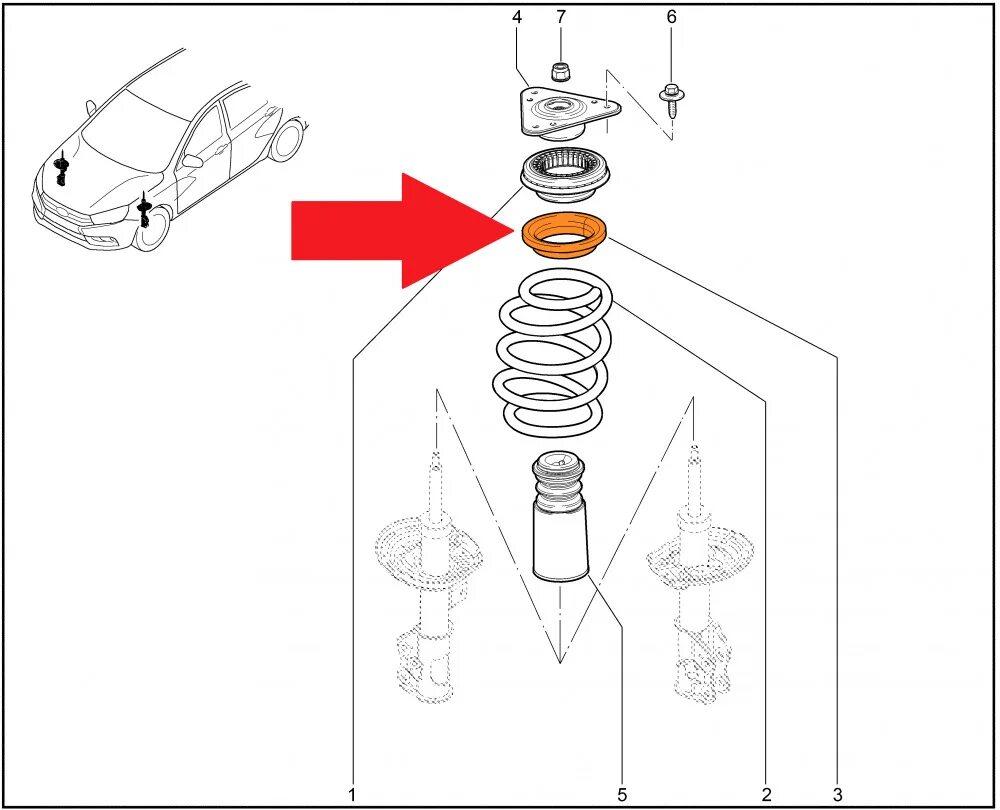 4
7
6
1
5
2
3