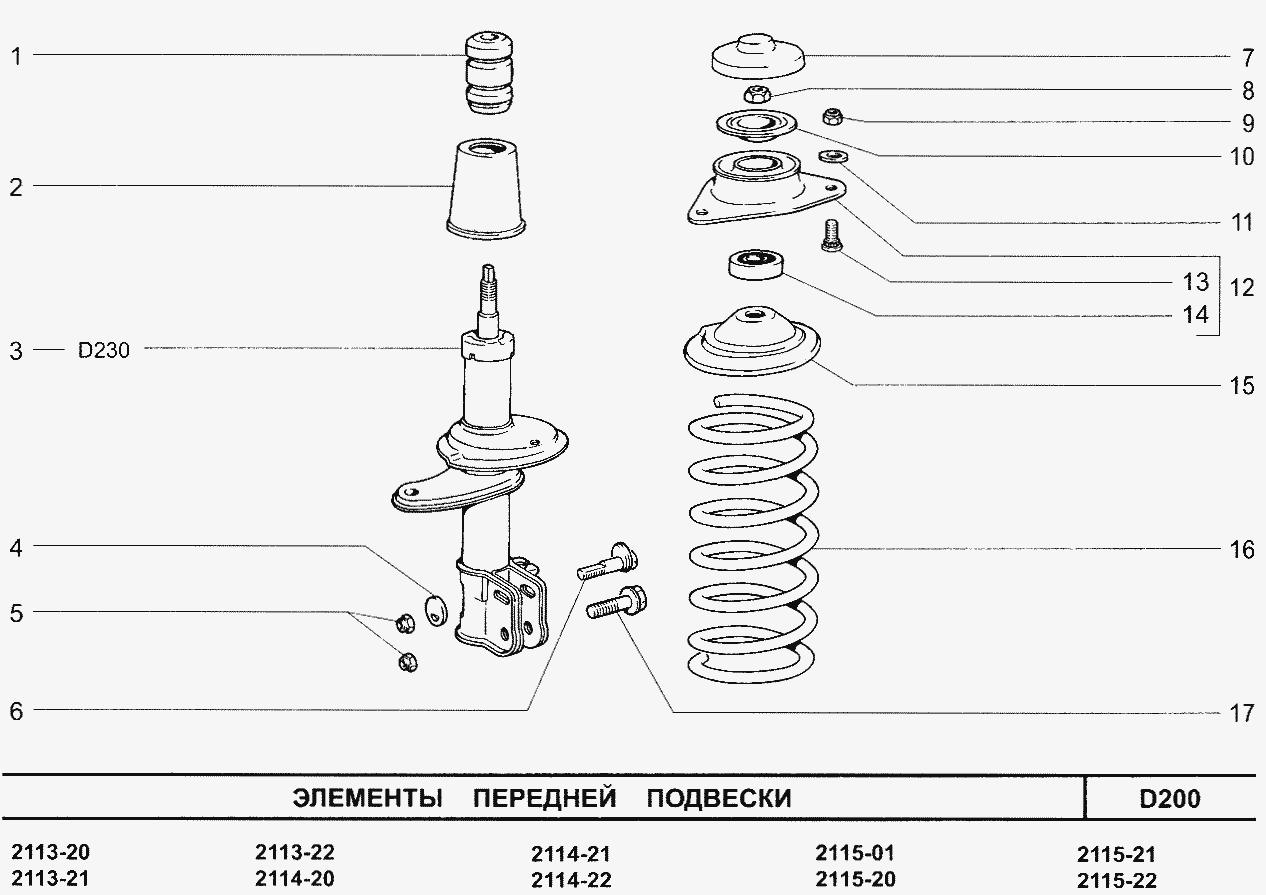 1
2
3 D230
4
5
6

7
8
9
10
11
12
13
14
15
16
17

ЭЛЕМЕНТЫ ПЕРЕДНЕЙ ПОДВЕСКИ

D200

2113-20
2113-21
2113-22
2114-20
2114-21
2114-22
2115-01
2115-20
2115-21
2115-22