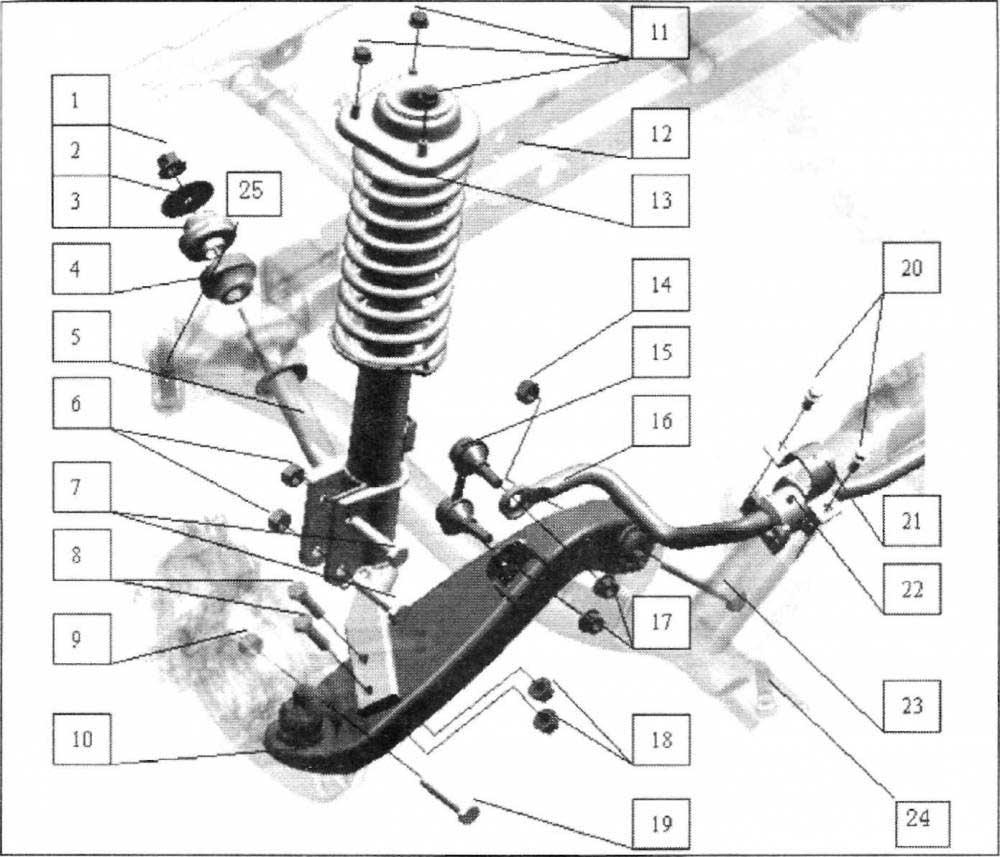 1
2
3
25
4
5
6
7
8
9
10
11
12
13
14
15
16
17
18
19
20
21
22
23
24