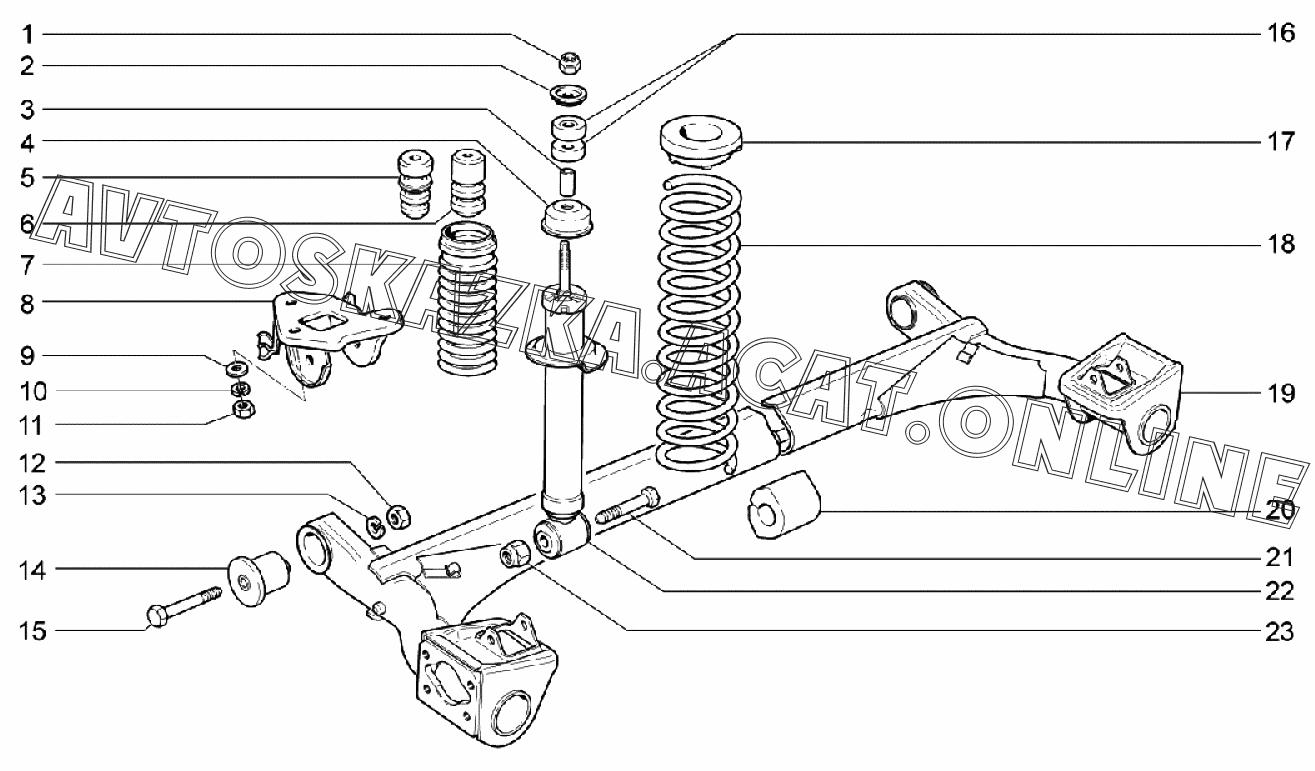 1
2
3
4
5
6
7
8
9
10
11
12
13
14
15
16
17
18
19
20
21
22
23
AVTOSKAZKA.ACAT.ONLINE