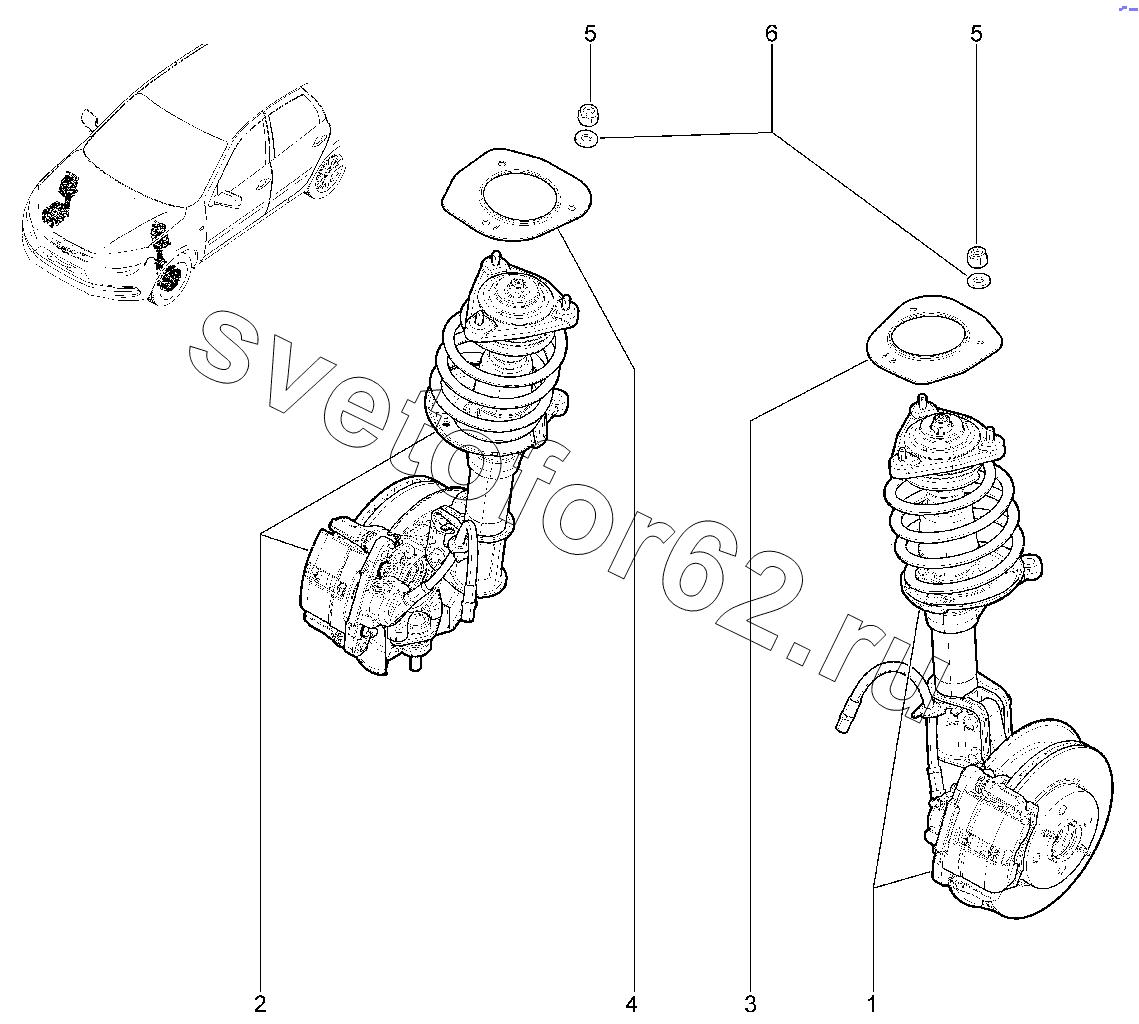 5
6
5
svetofor62.ru
2
4
3
1