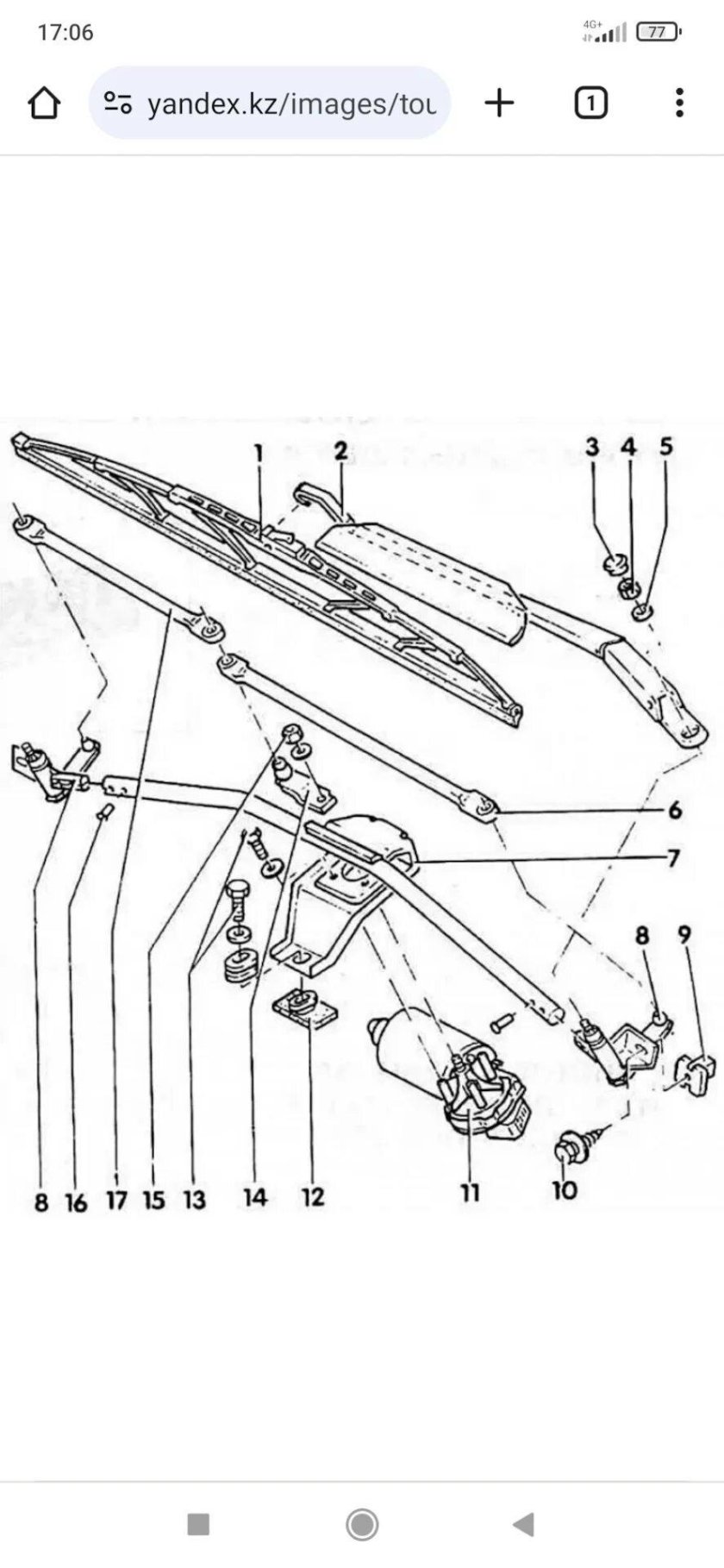 17:06

4G+ 77

yandex.kz/images/tou

1

1 2 3 4 5

6

7

8 9

8 16 17 15 13 14 12 11 10