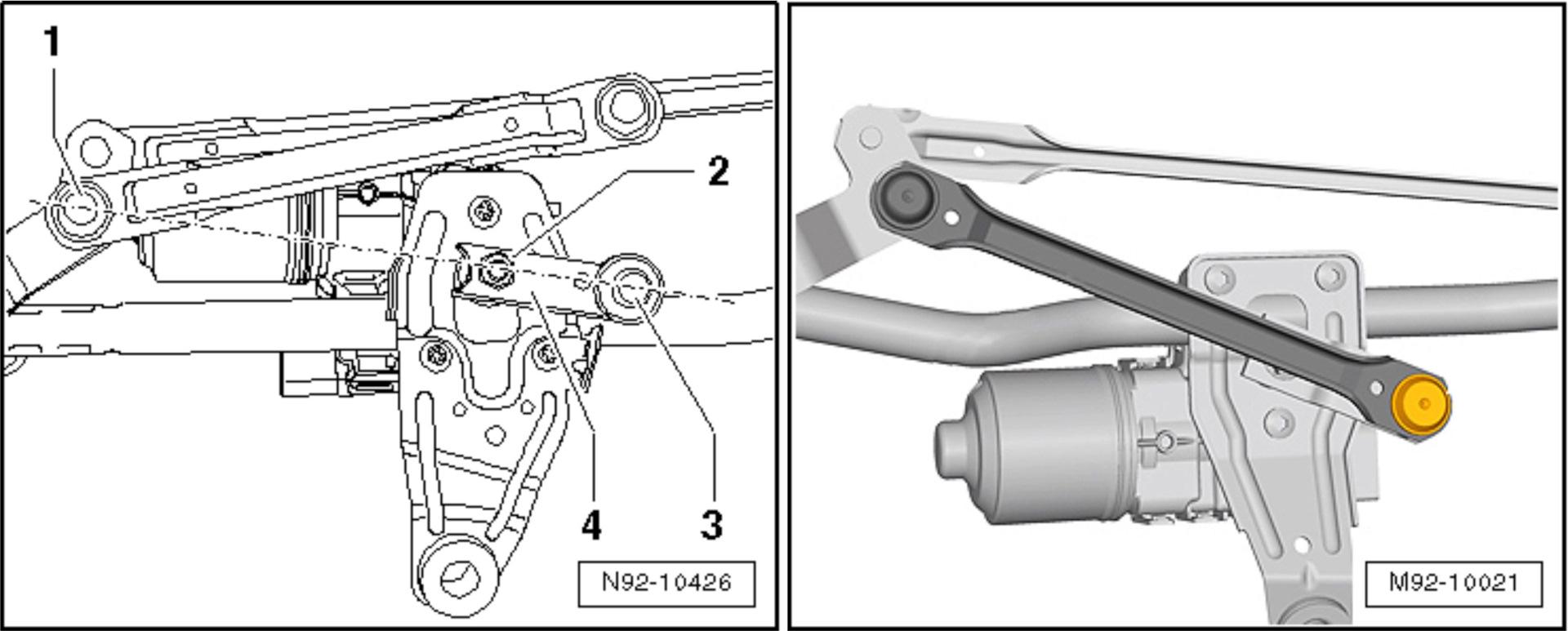 1
2
4
3
N92-10426

M92-10021