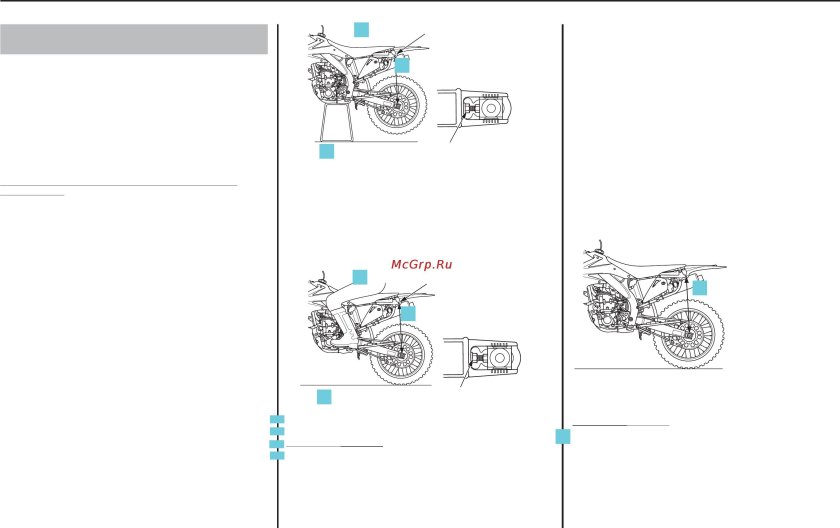 McGrp.Ru