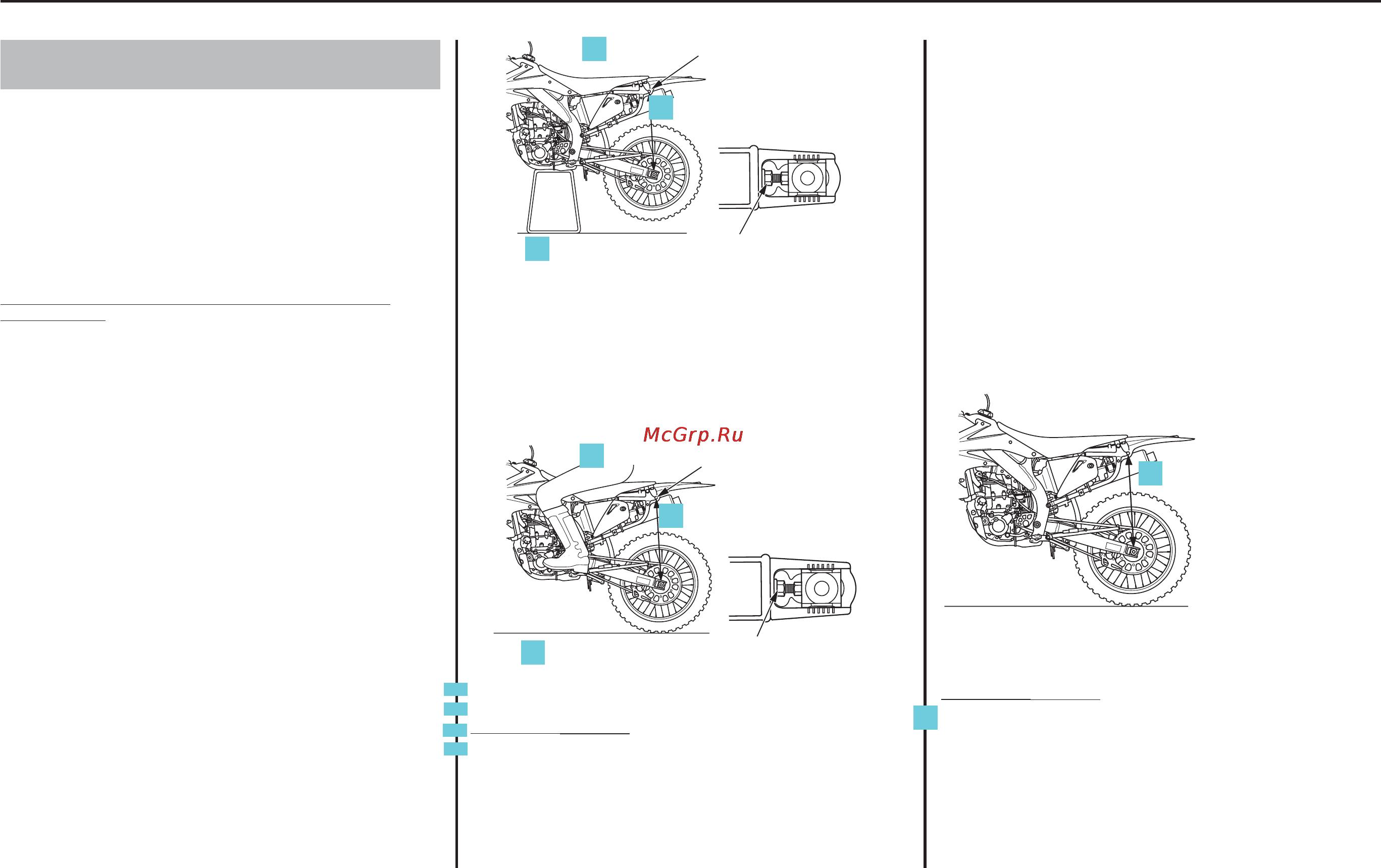 McGrp.Ru