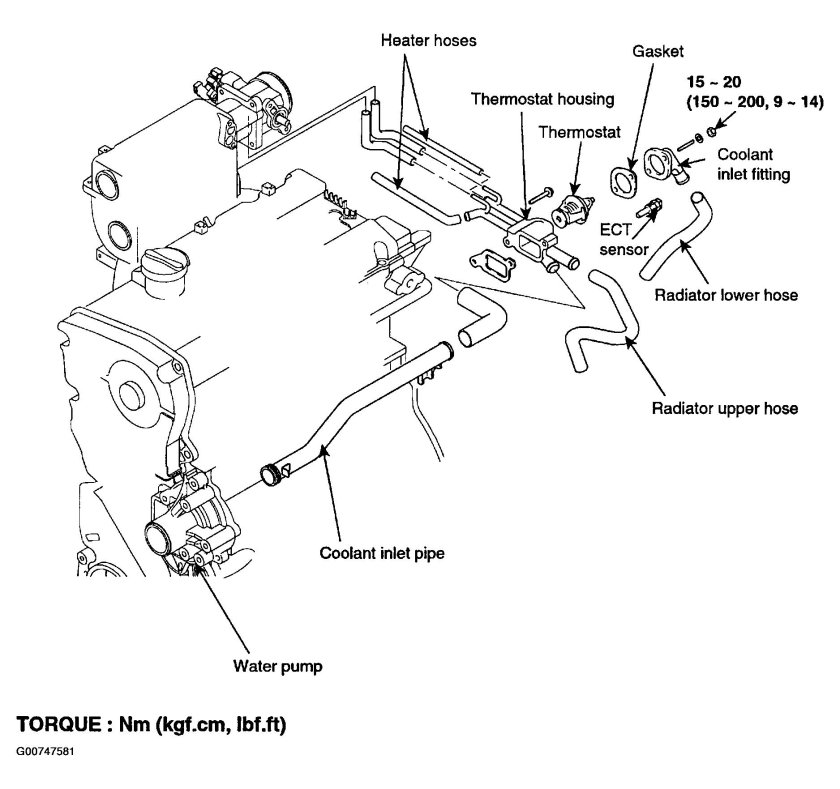 Heater hoses

Gasket

15 ~ 20
(150 ~ 200, 9 ~ 14)

Thermostat housing

Thermostat

Coolant inlet fitting

ECT sensor

Radiator lower hose

Radiator upper hose

Coolant inlet pipe

Water pump

TORQUE : Nm (kgf.cm, lbf.ft)

G00747581