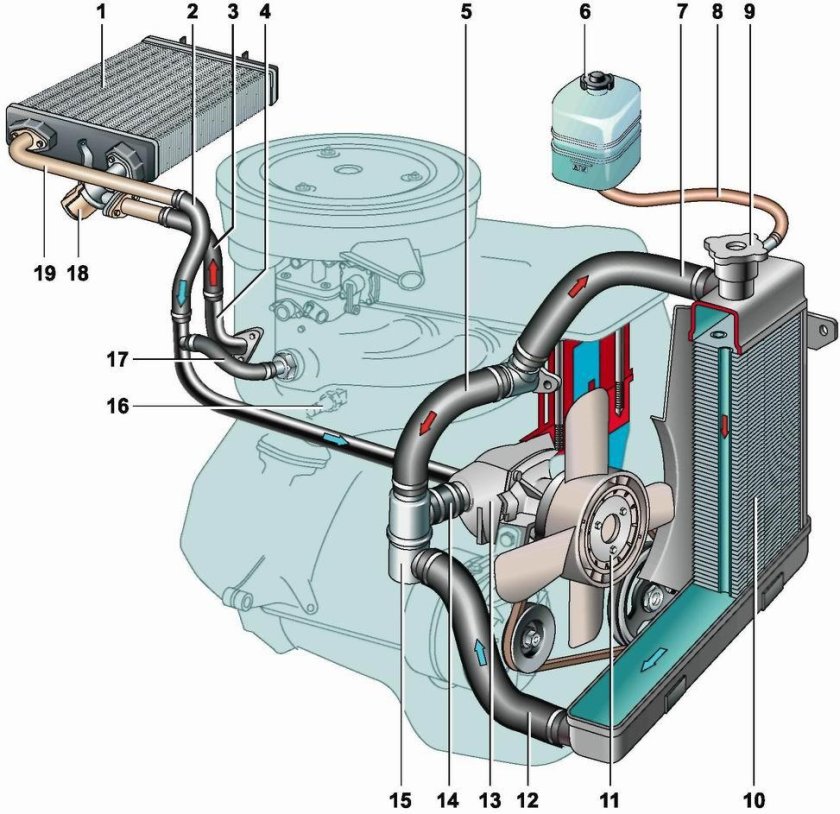 1
2
3
4
5
6
7
8
9
19
18
17
16
15
14
13
12
11
10