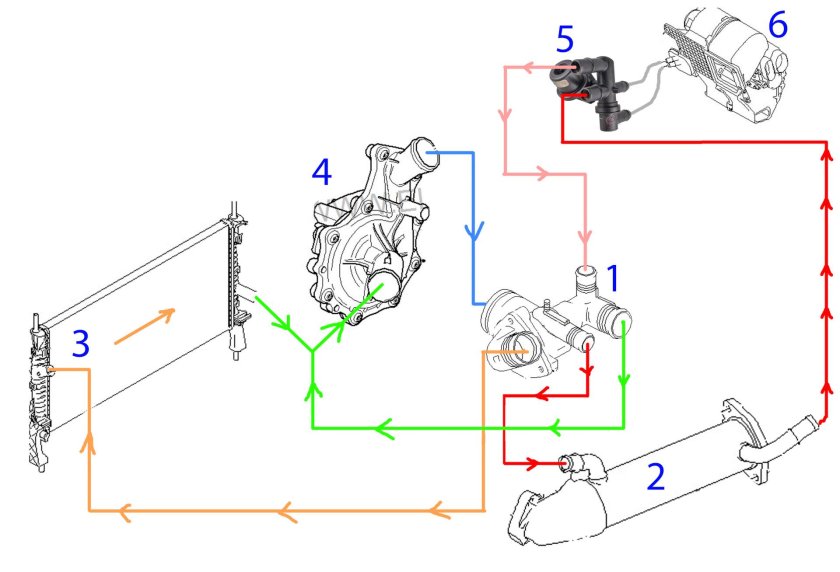 5
6
4
1
3
2