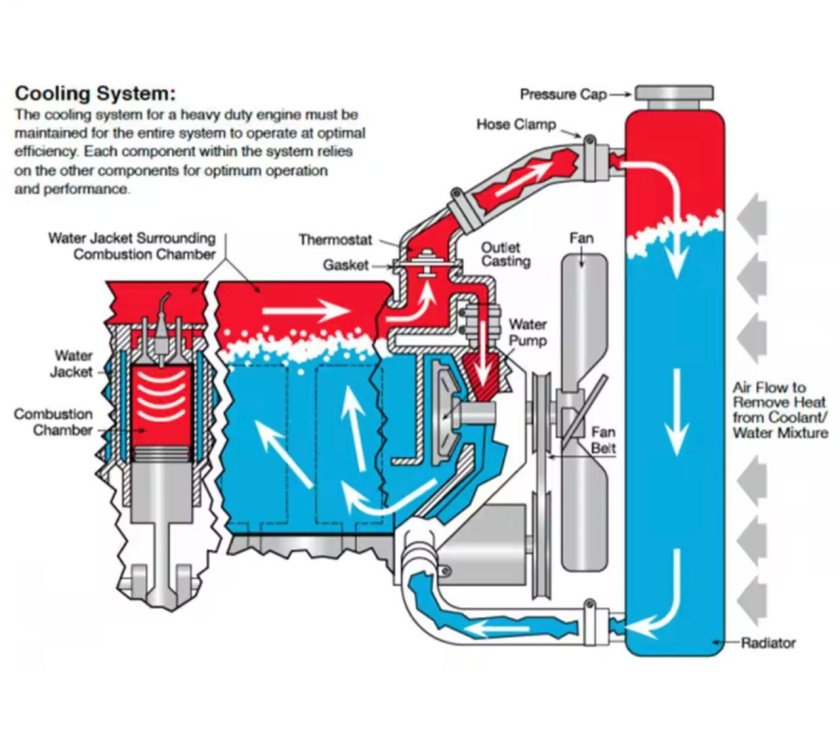 Cooling System:
The cooling system for a heavy duty engine must be maintained for the entire system to operate at optimal efficiency. Each component within the system relies on the other components for optimum operation and performance.

Pressure Cap
Hose Clamp
Water Jacket Surrounding Combustion Chamber
Thermostat
Gasket
Outlet Casting
Fan
Water Pump
Water Jacket
Combustion Chamber
Fan Belt
Air Flow to Remove Heat from Coolant/ Water Mixture
Radiator