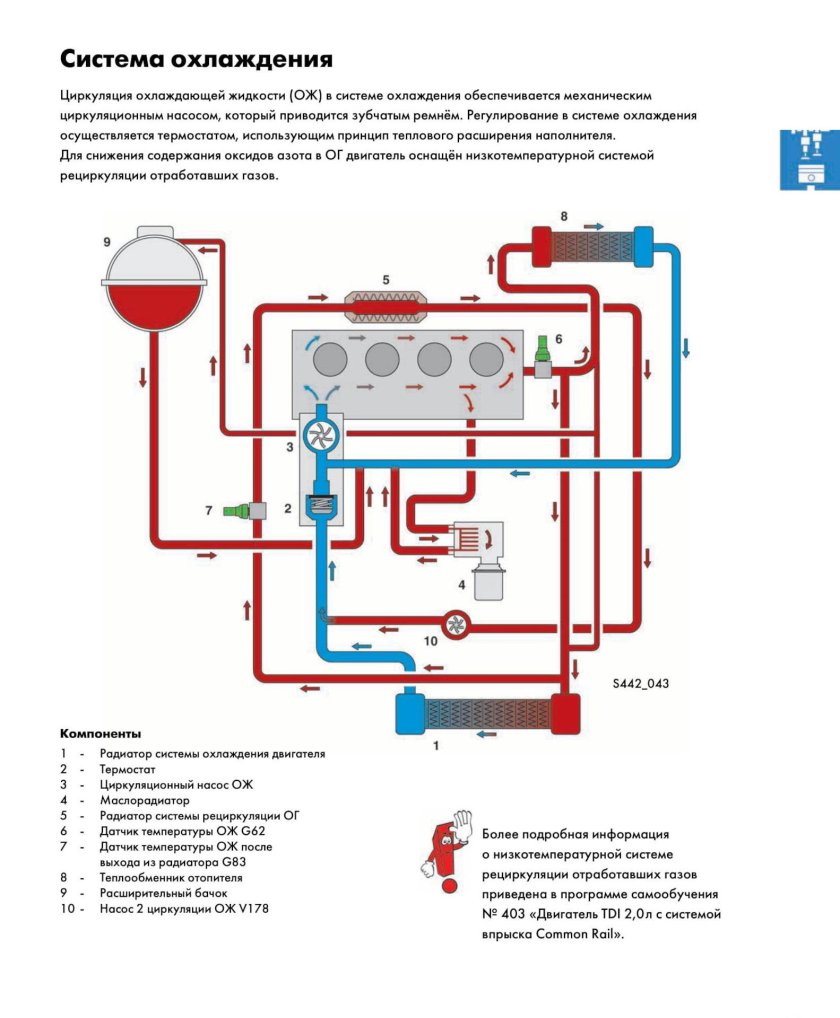 Система охлаждения

Циркуляция охлаждающей жидкости (ОЖ) в системе охлаждения обеспечивается механическим циркуляционным насосом, который приводится зубчатым ремнём. Регулирование в системе охлаждения осуществляется термостатом, использующим принцип теплового расширения наполнителя.
Для снижения содержания оксидов азота в ОГ двигатель оснащён низкотемпературной системой рециркуляции отработавших газов.

9
8
5
6
3
7
2
4
10
1
S442_043

Компоненты

1 - Радиатор системы охлаждения двигателя
2 - Термостат
3 - Циркуляционный насос ОЖ
4 - Маслорадиатор
5 - Радиатор системы рециркуляции ОГ
6 - Датчик температуры ОЖ G62
7 - Датчик температуры ОЖ после выхода из радиатора G83
8 - Теплообменник отопителя
9 - Расширительный бачок
10 - Насос 2 циркуляции ОЖ V178

Более подробная информация о низкотемпературной системе рециркуляции отработавших газов приведена в программе самообучения № 403 «Двигатель TDI 2,0л с системой впрыска Common Rail».