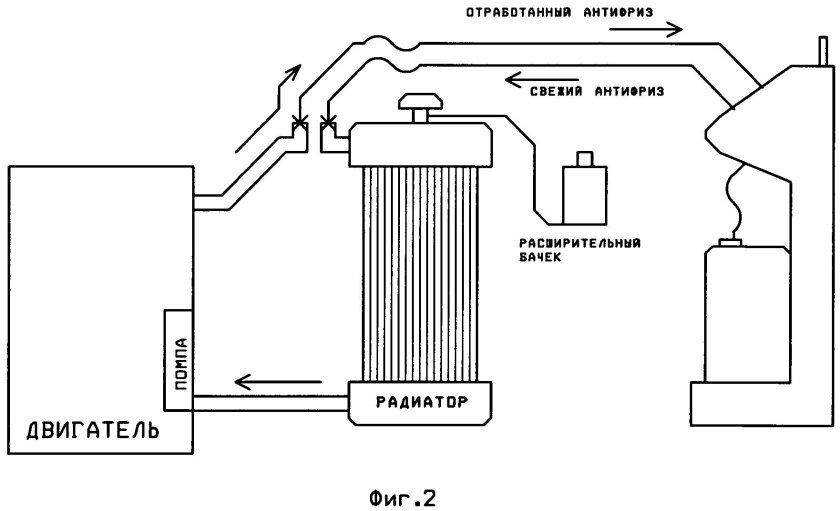 ОТРАБОТАННЫЙ АНТИФРИЗ

СВЕЖИЙ АНТИФРИЗ

РАСШИРИТЕЛЬНЫЙ БАЧЕК

ПОМПА

РАДИАТОР

ДВИГАТЕЛЬ

Фиг.2