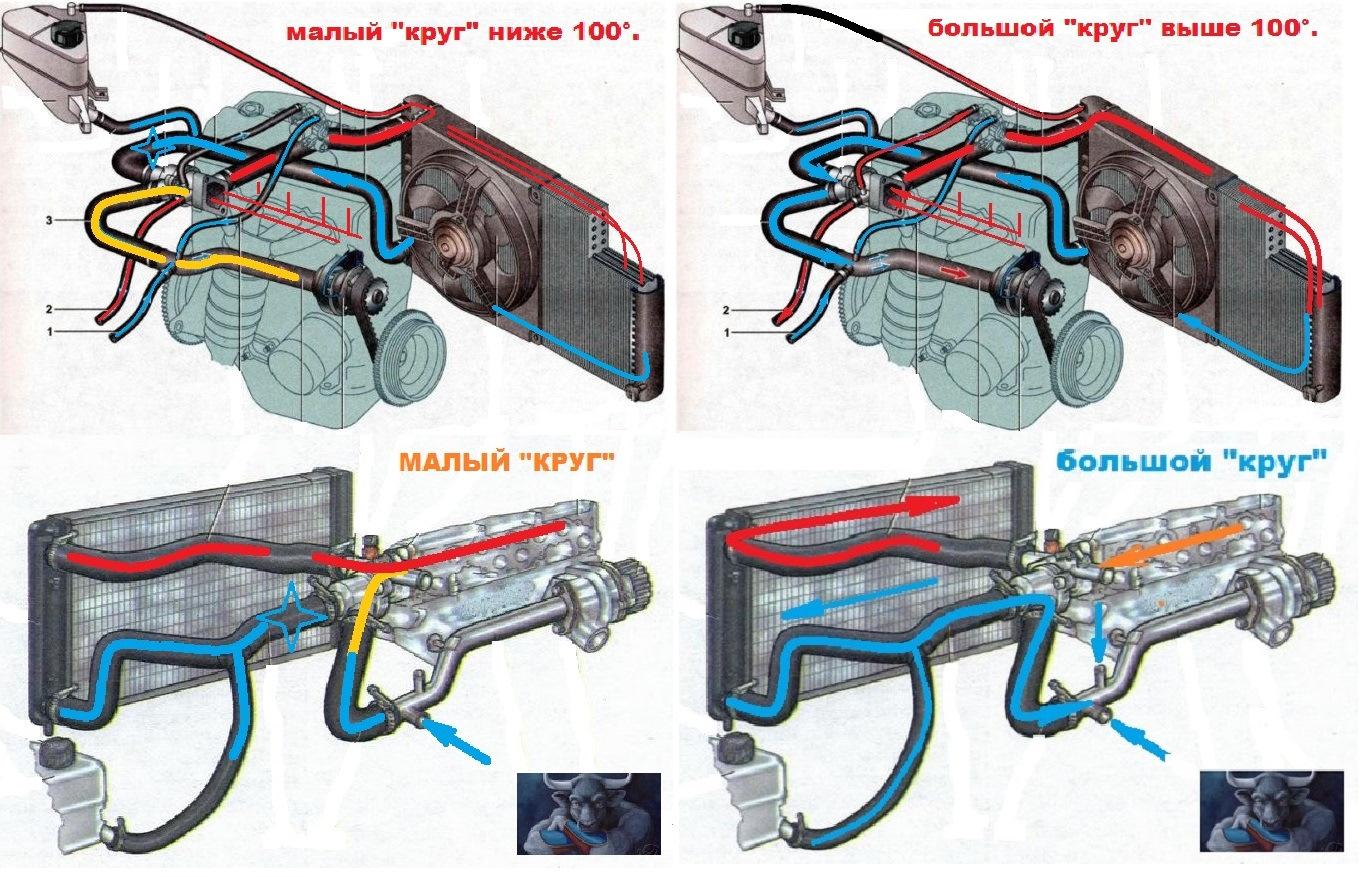 малый "круг" ниже 100°.

3
2
1

большой "круг" выше 100°.

2
1

МАЛЫЙ "КРУГ"

большой "круг"