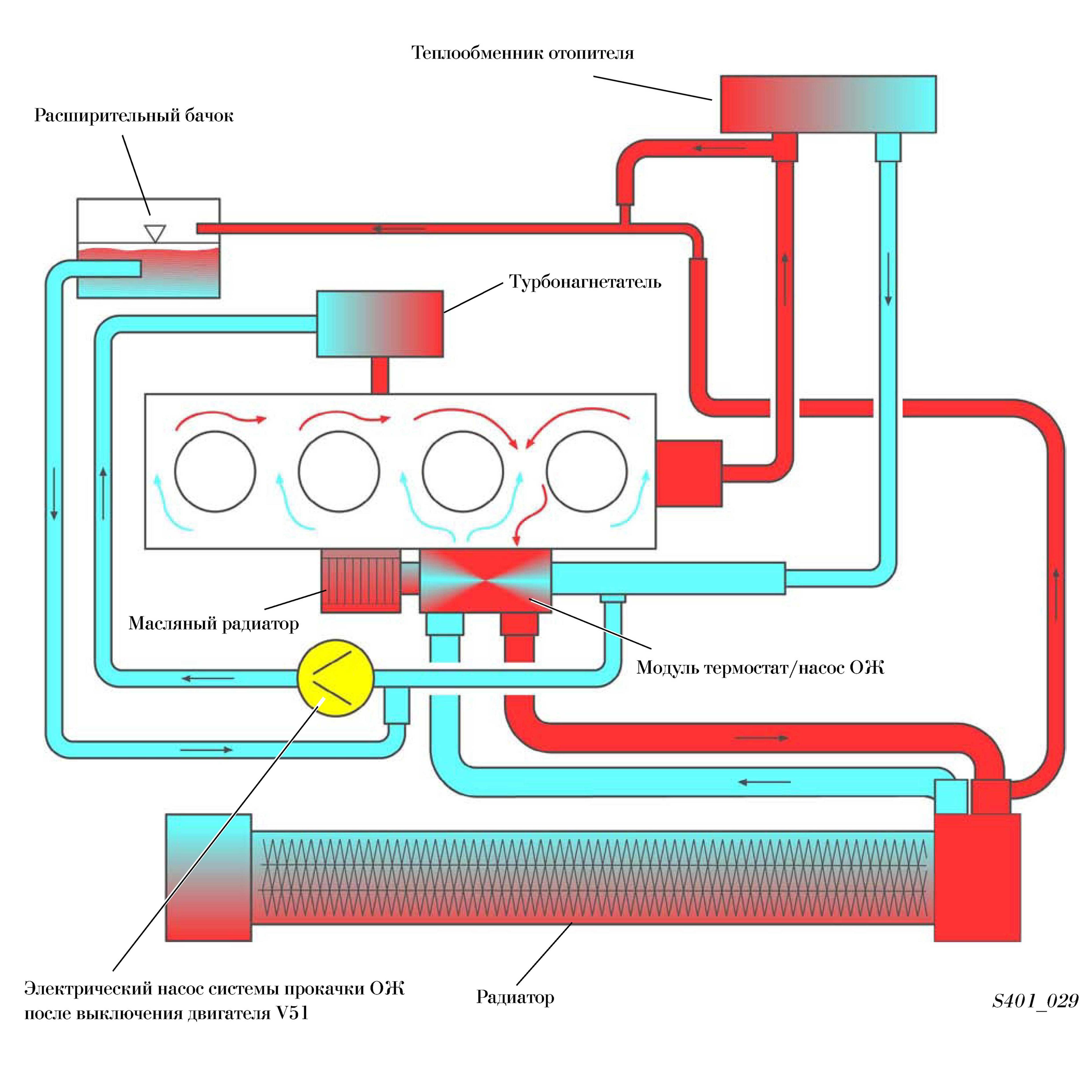 Теплообменник отопителя

Расширительный бачок

Турбонагнетатель

Масляный радиатор

Модуль термостат/насос ОЖ

Электрический насос системы прокачки ОЖ после выключения двигателя V51

Радиатор

S401_029