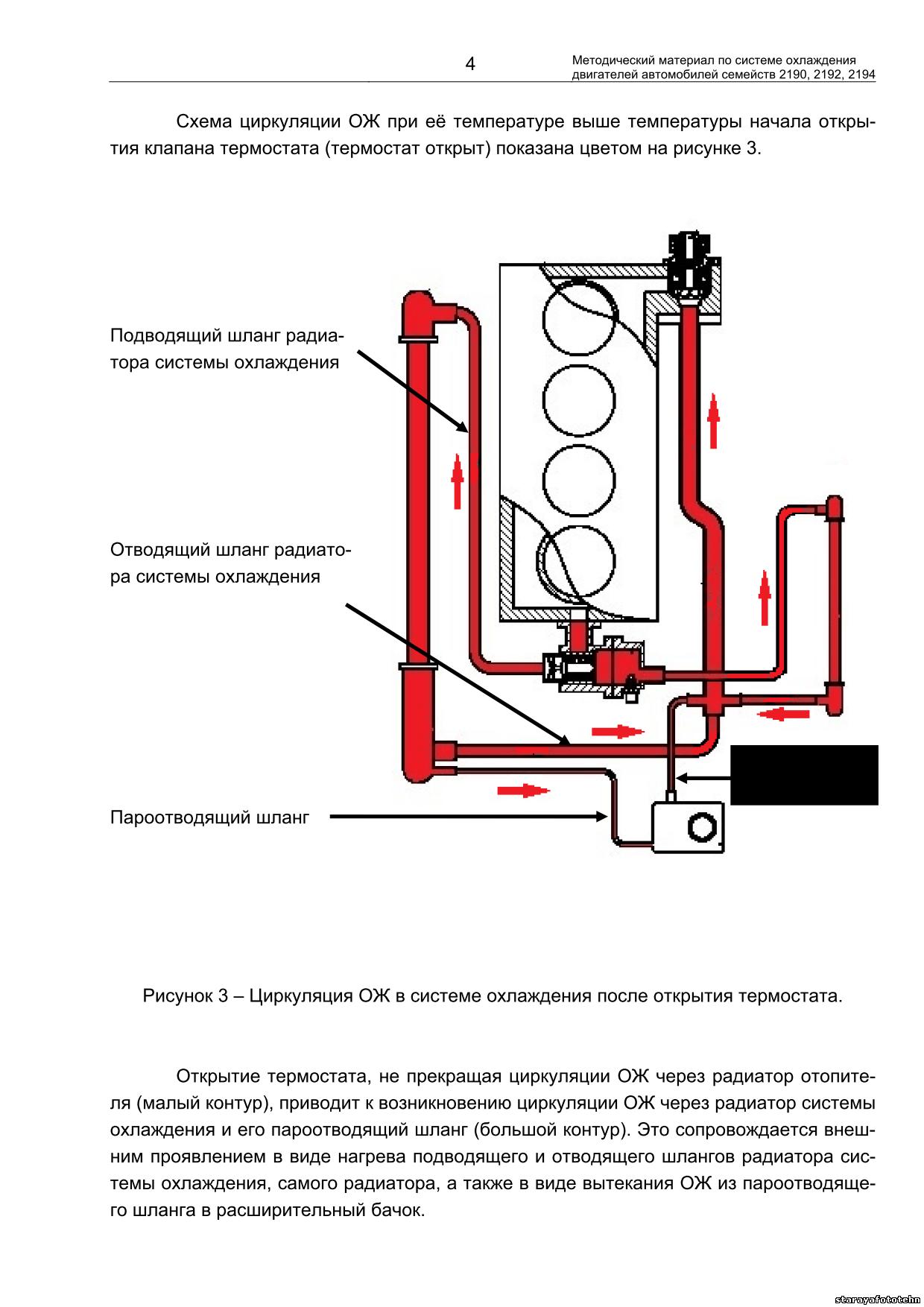 4

Методический материал по системе охлаждения двигателей автомобилей семейств 2190, 2192, 2194

Схема циркуляции ОЖ при её температуре выше температуры начала открытия клапана термостата (термостат открыт) показана цветом на рисунке 3.

Подводящий шланг радиатора системы охлаждения

Отводящий шланг радиатора системы охлаждения

Пароотводящий шланг

Рисунок 3 – Циркуляция ОЖ в системе охлаждения после открытия термостата.

Открытие термостата, не прекращая циркуляции ОЖ через радиатор отопителя (малый контур), приводит к возникновению циркуляции ОЖ через радиатор системы охлаждения и его пароотводящий шланг (большой контур). Это сопровождается внешним проявлением в виде нагрева подводящего и отводящего шлангов радиатора системы охлаждения, самого радиатора, а также в виде вытекания ОЖ из пароотводящего шланга в расширительный бачок.

starayafototehn