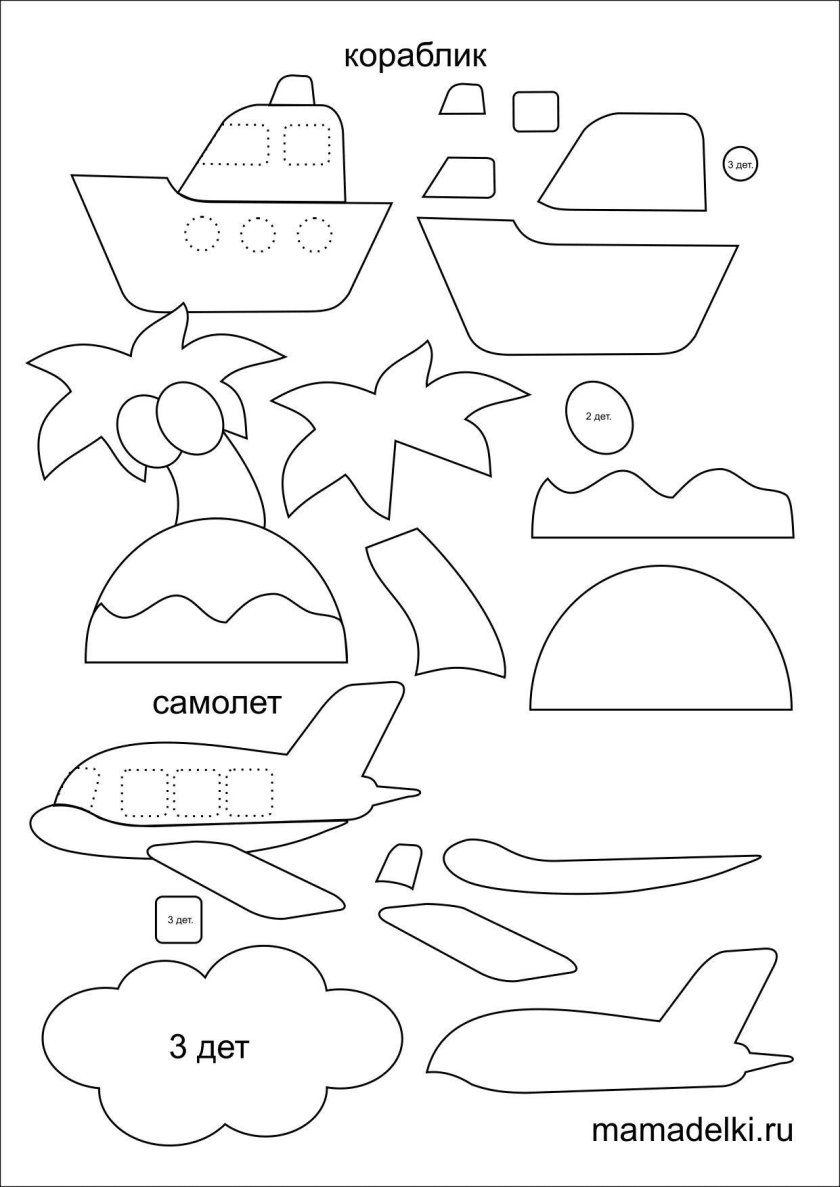 кораблик

3 дет.

2 дет.

самолет

3 дет.

3 дет

mamadelki.ru